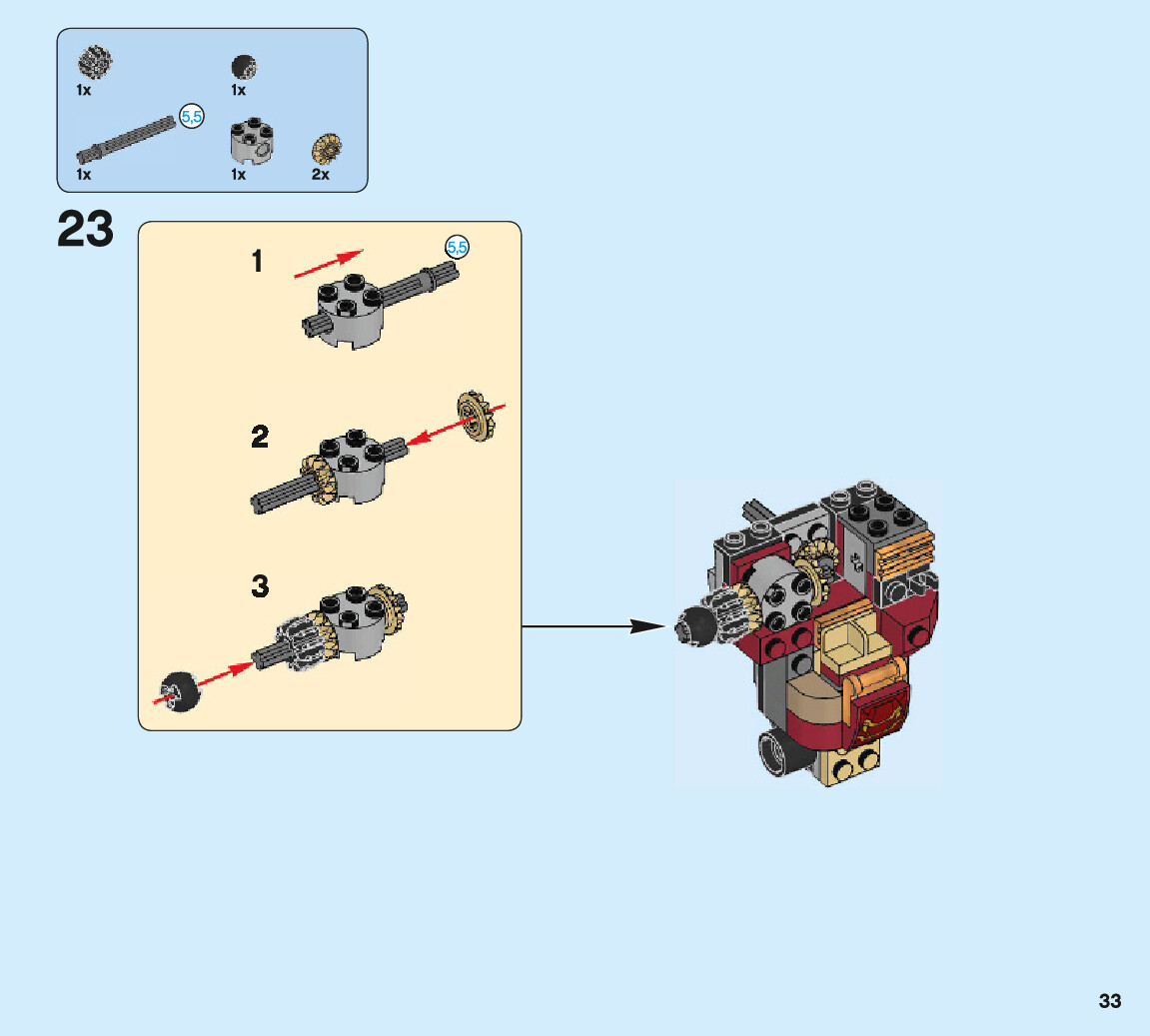 1x
1x
5,5
1x
1x
2x

23

1
5,5

2

3

33