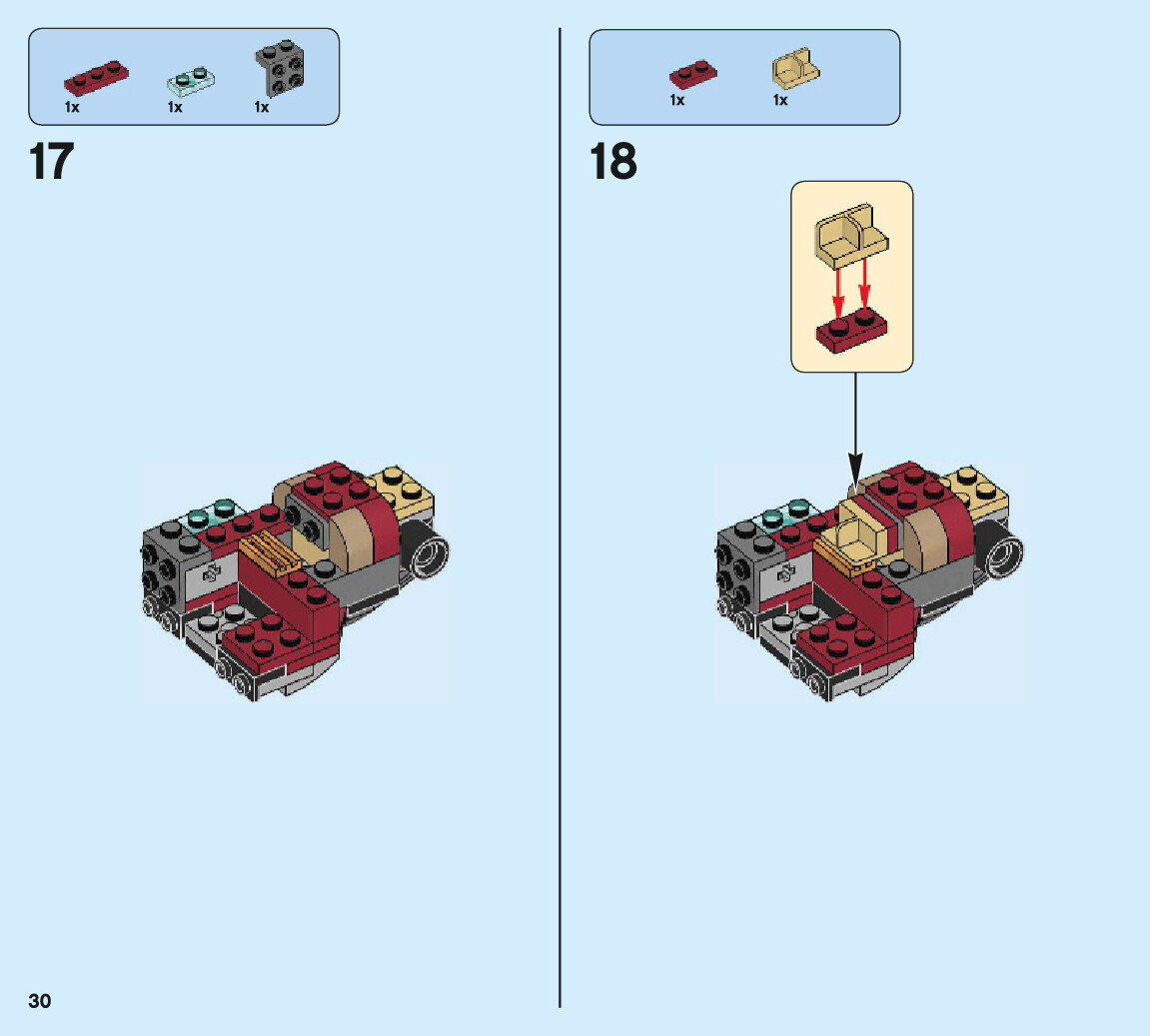 1x 1x 1x

17

1x 1x

18

30