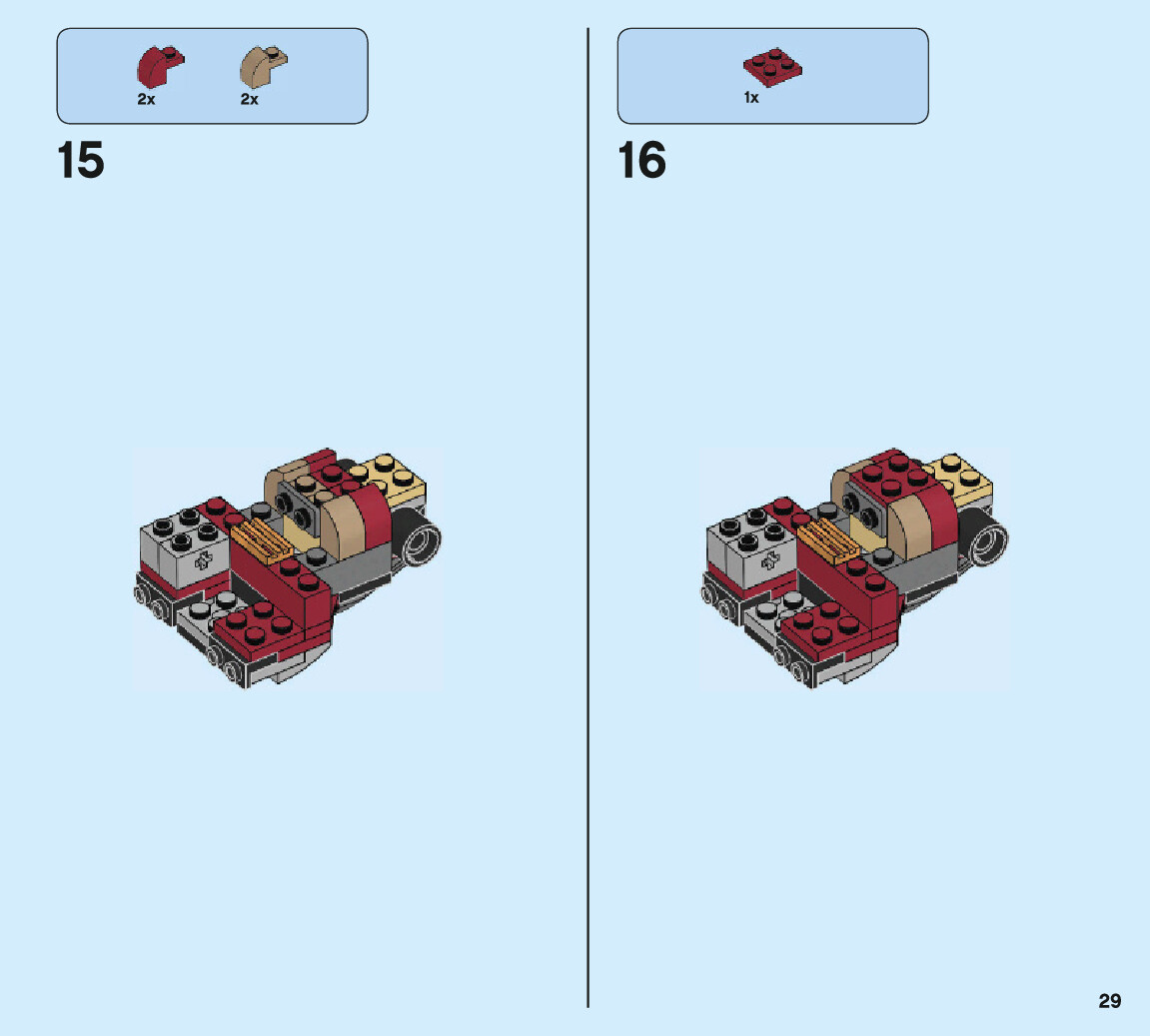 2x 2x

15

1x

16

29