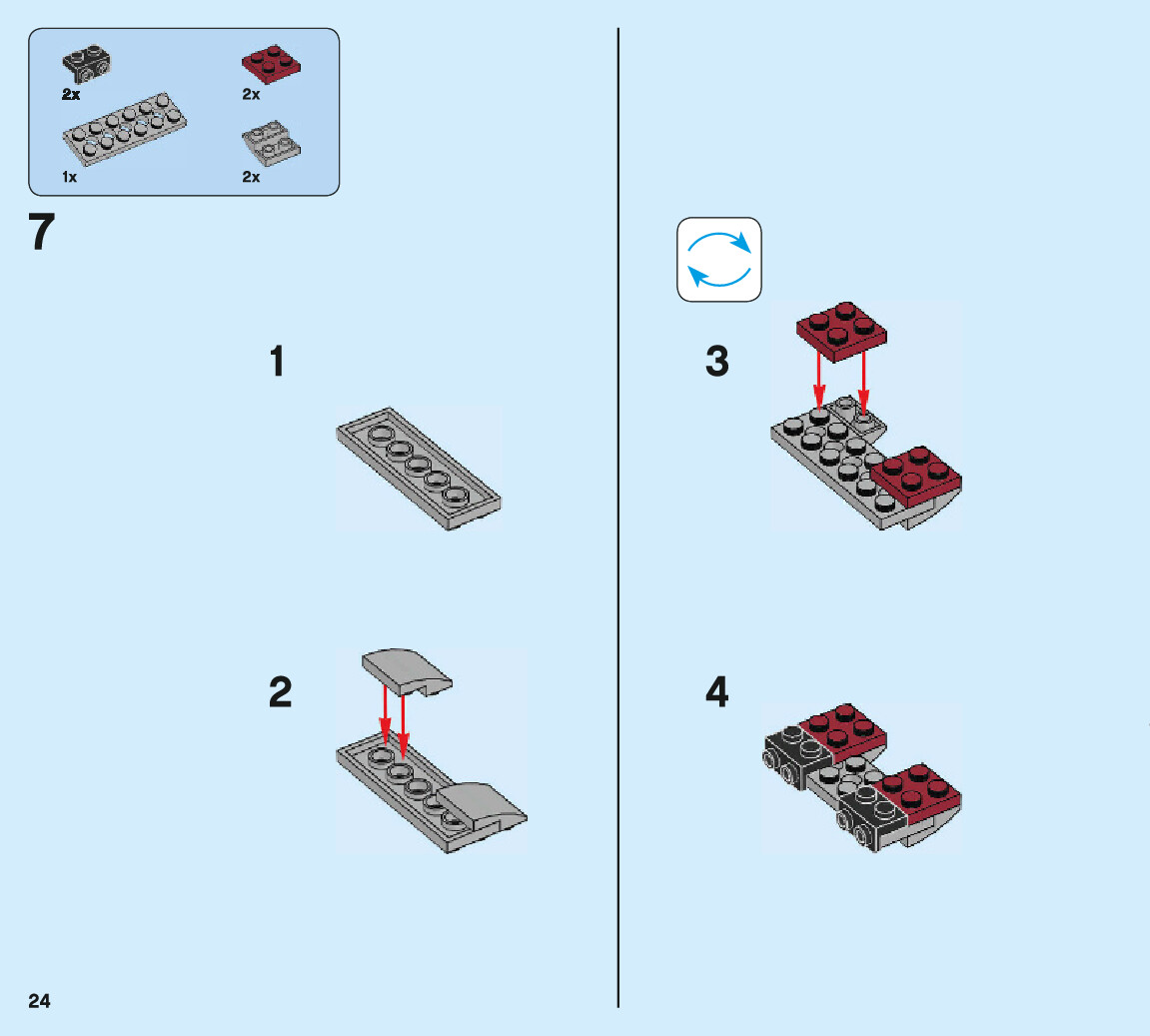 2x
2x
1x
2x

7

1

2

3

4

24