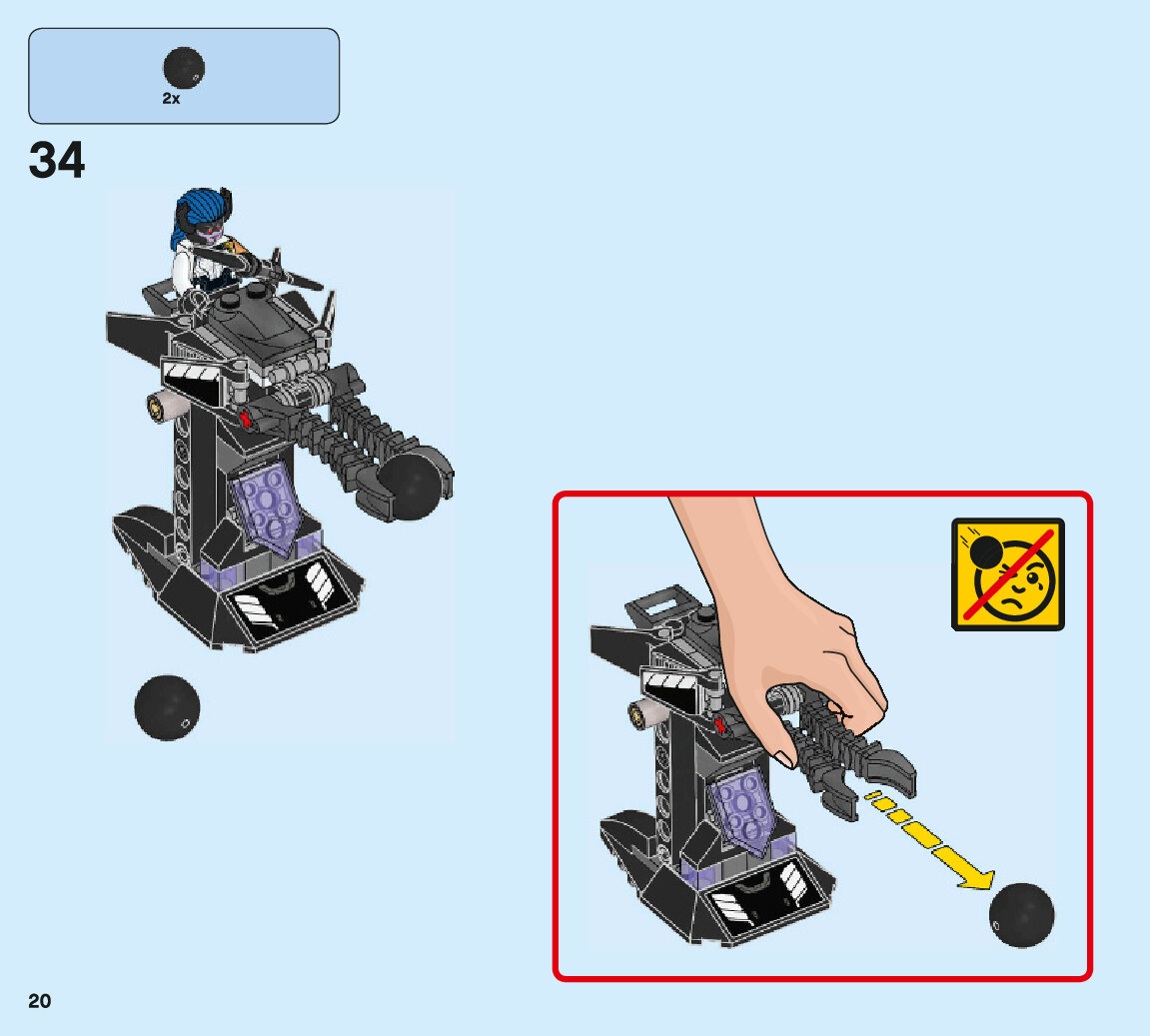 2x

34

20