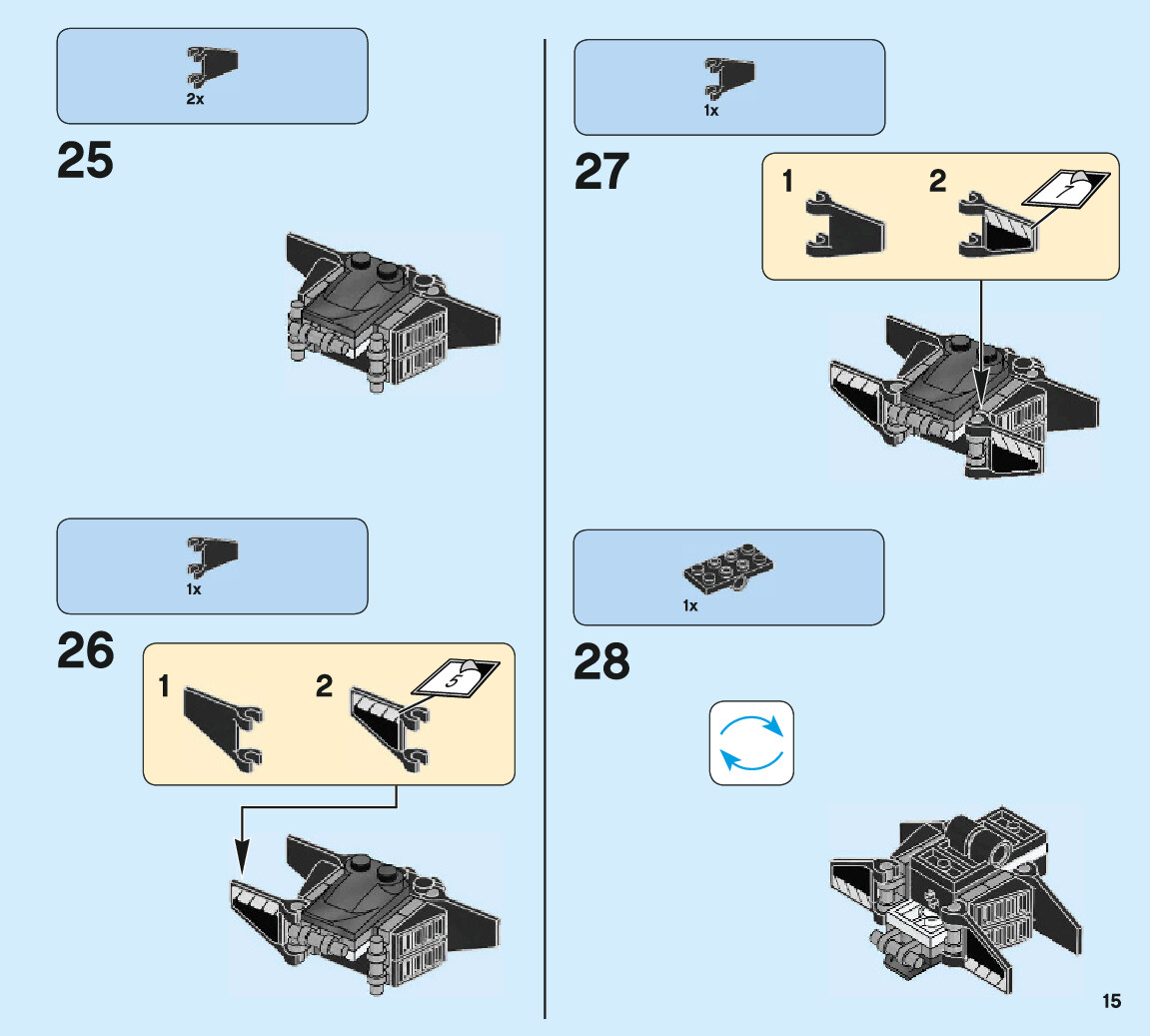 2x

25

1x

26

1

2

5

1x

27

1

2

1

1x

28

15