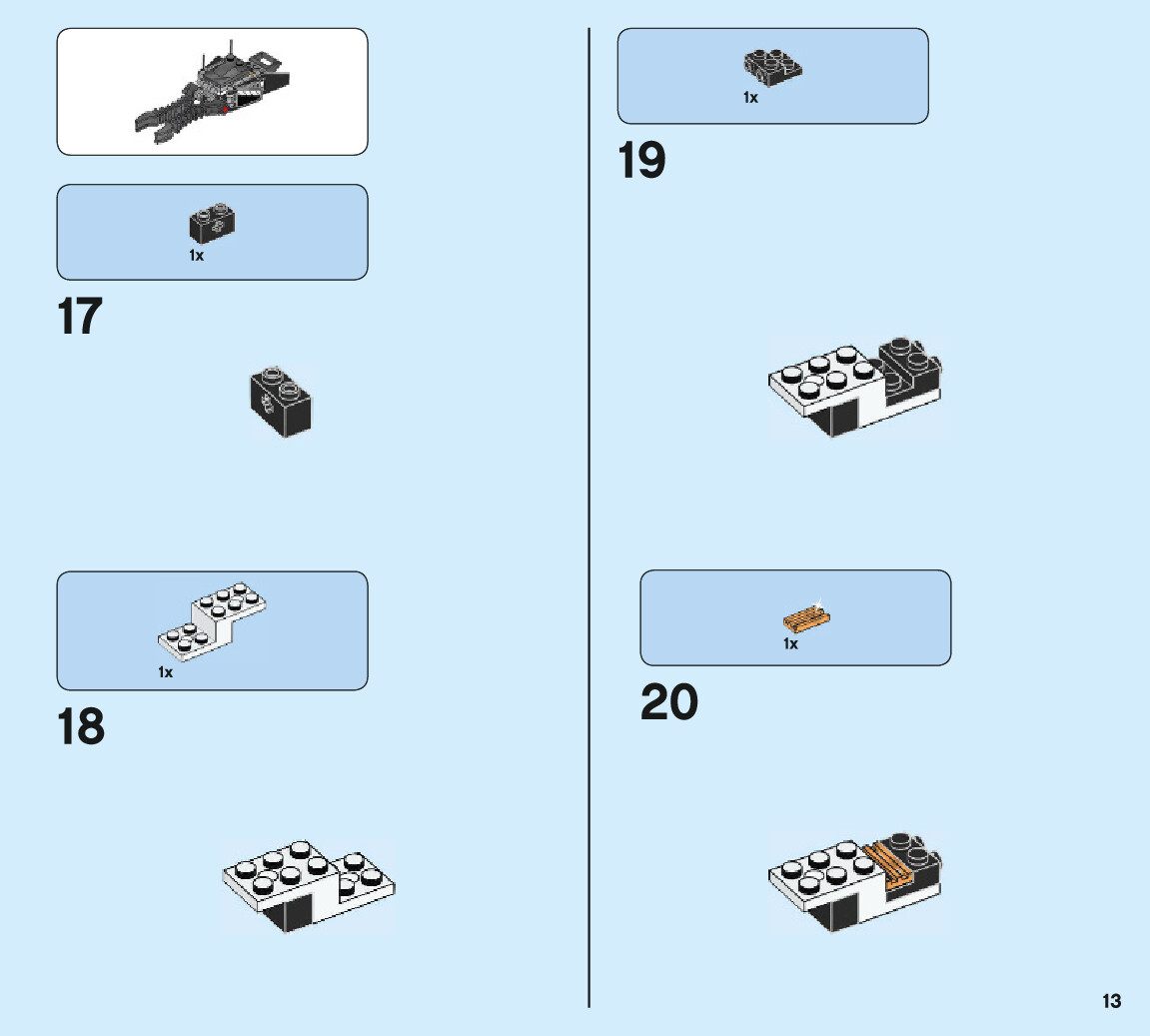 1x

17

1x

18

1x

19

1x

20

13