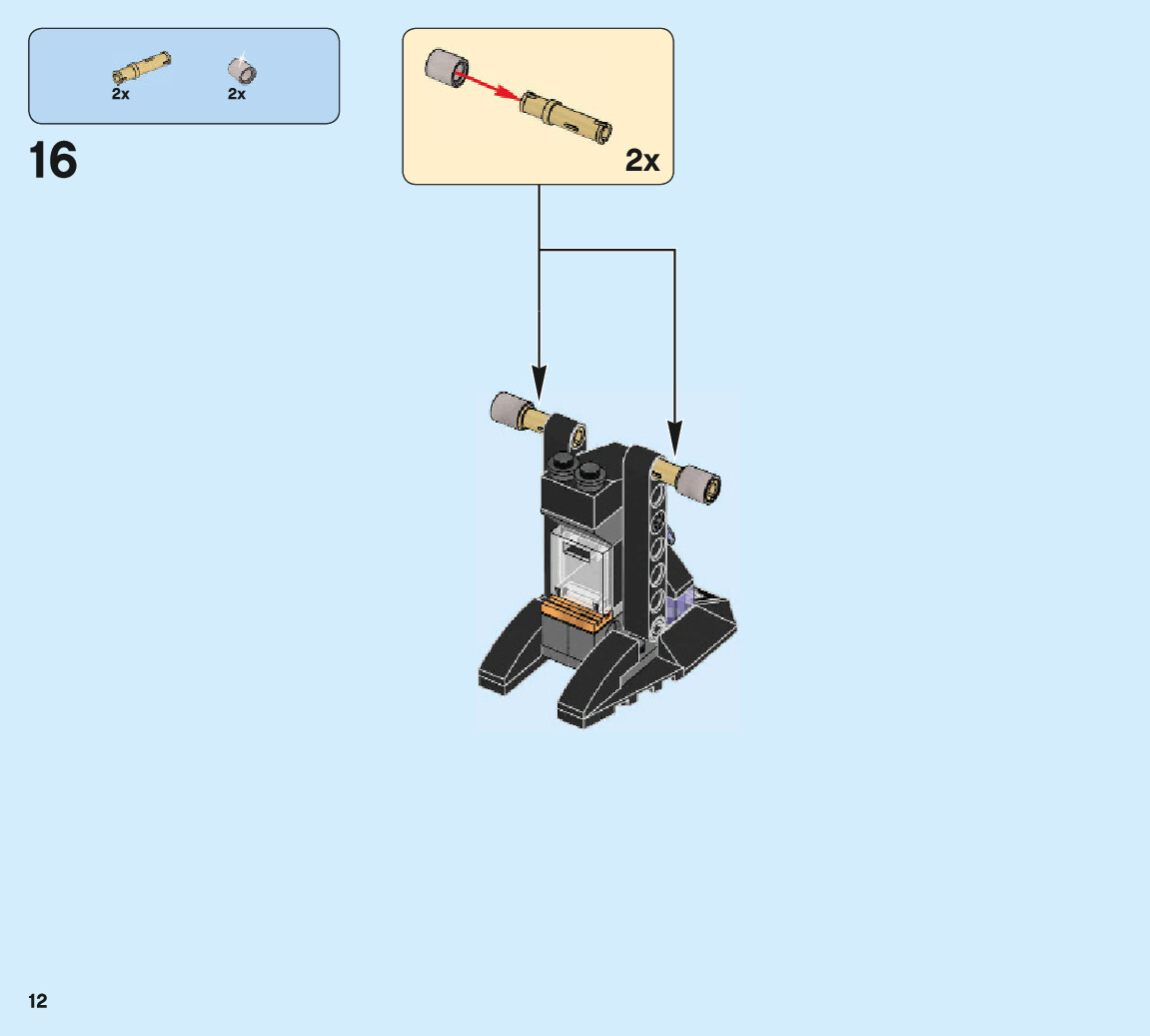 2x 2x

16

2x

12