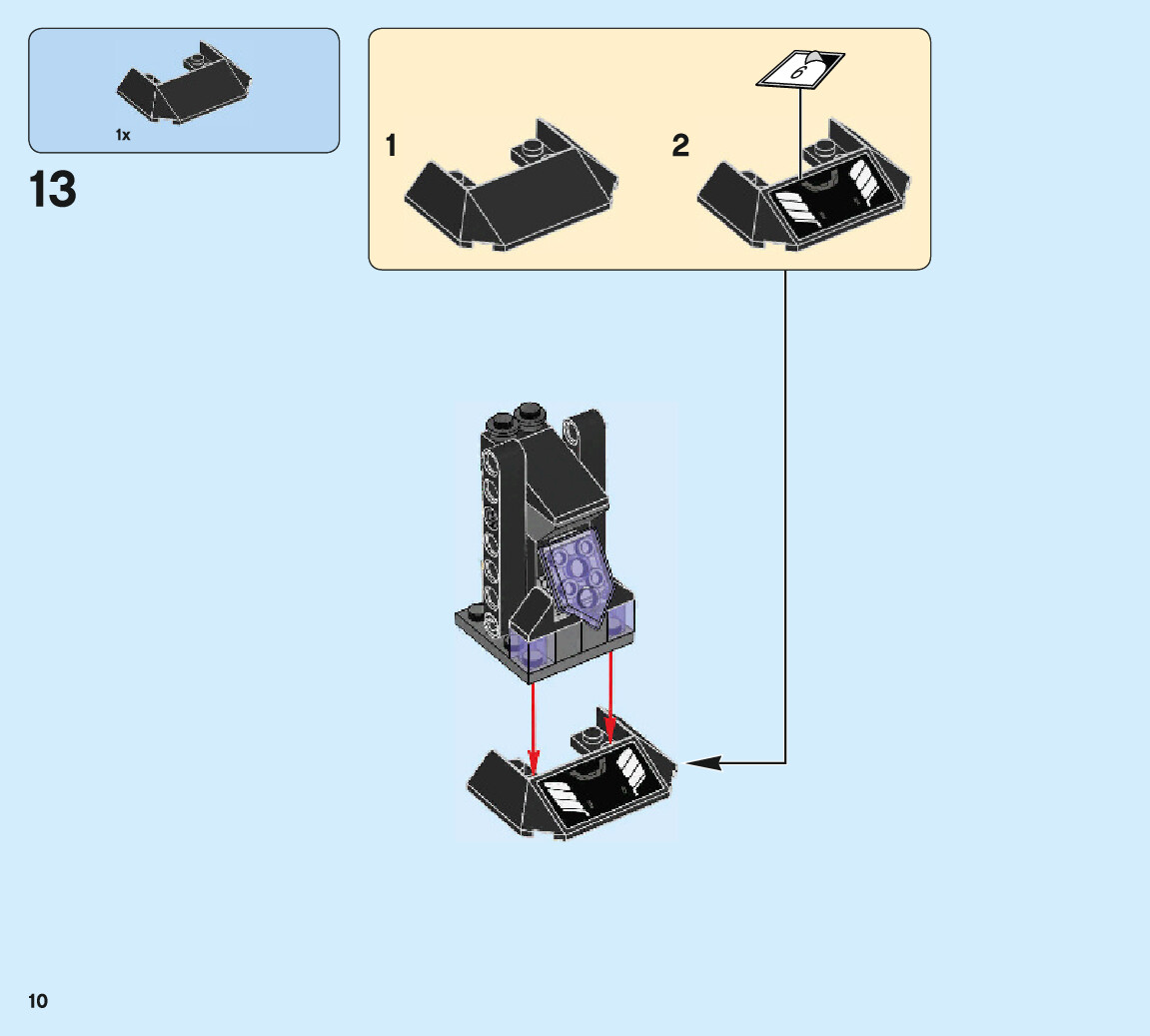 1x

13

1

2

6

10