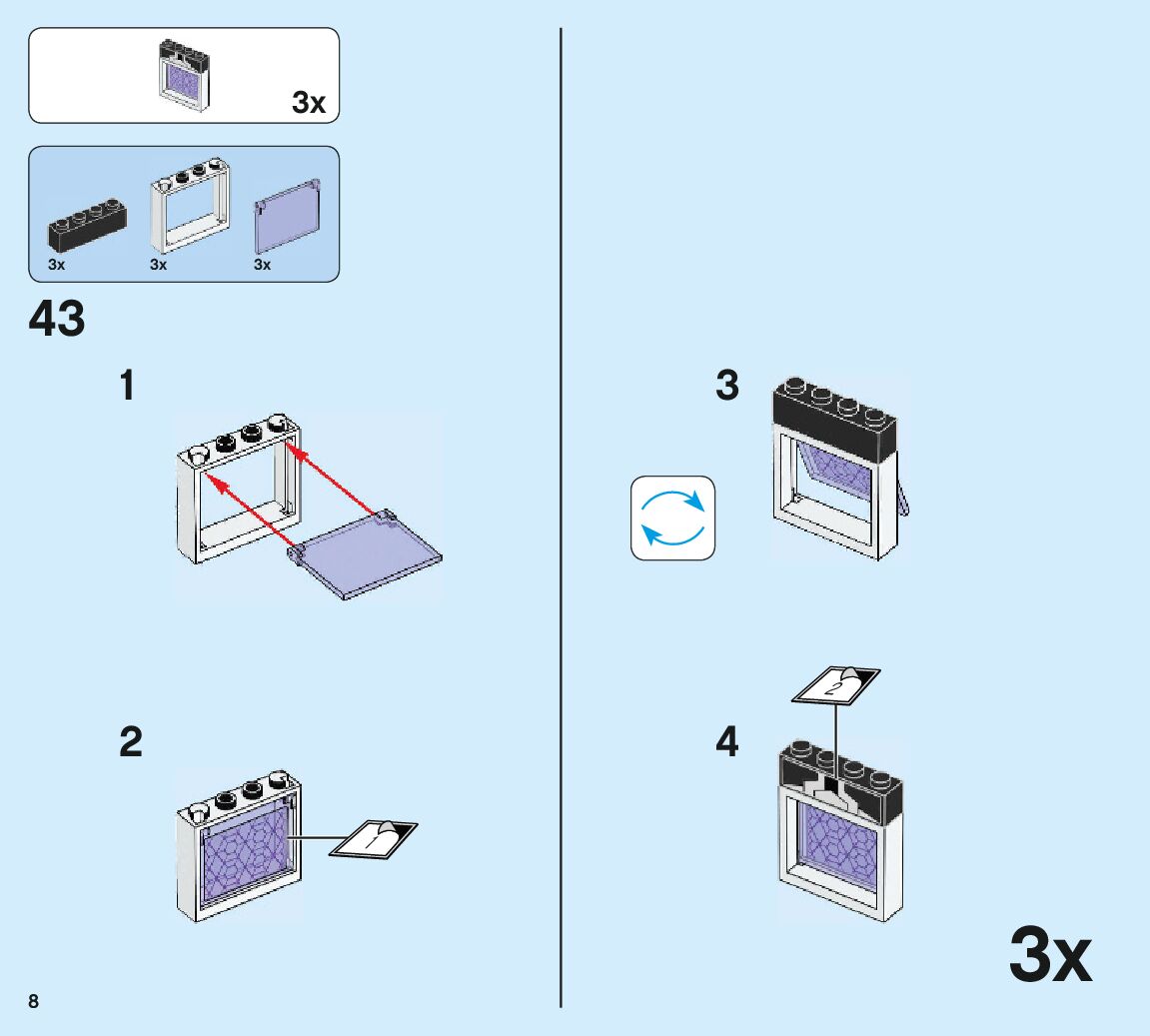 3x

3x
3x
3x

43

1

2

1

3

4

2

3x

8