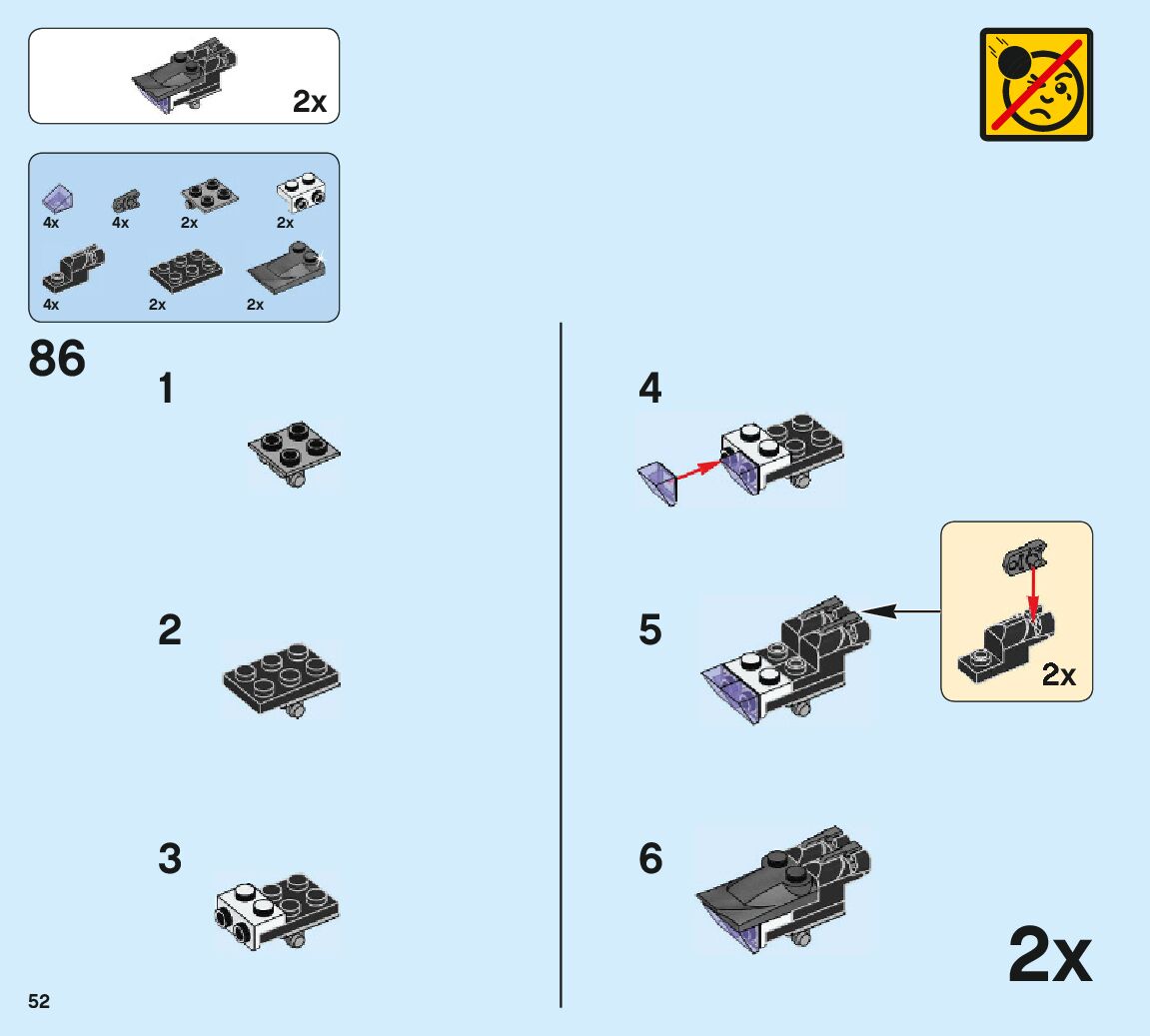 2x

4x 4x 2x 2x
4x 2x 2x

86

1

2

3

4

5

2x

6

2x

52