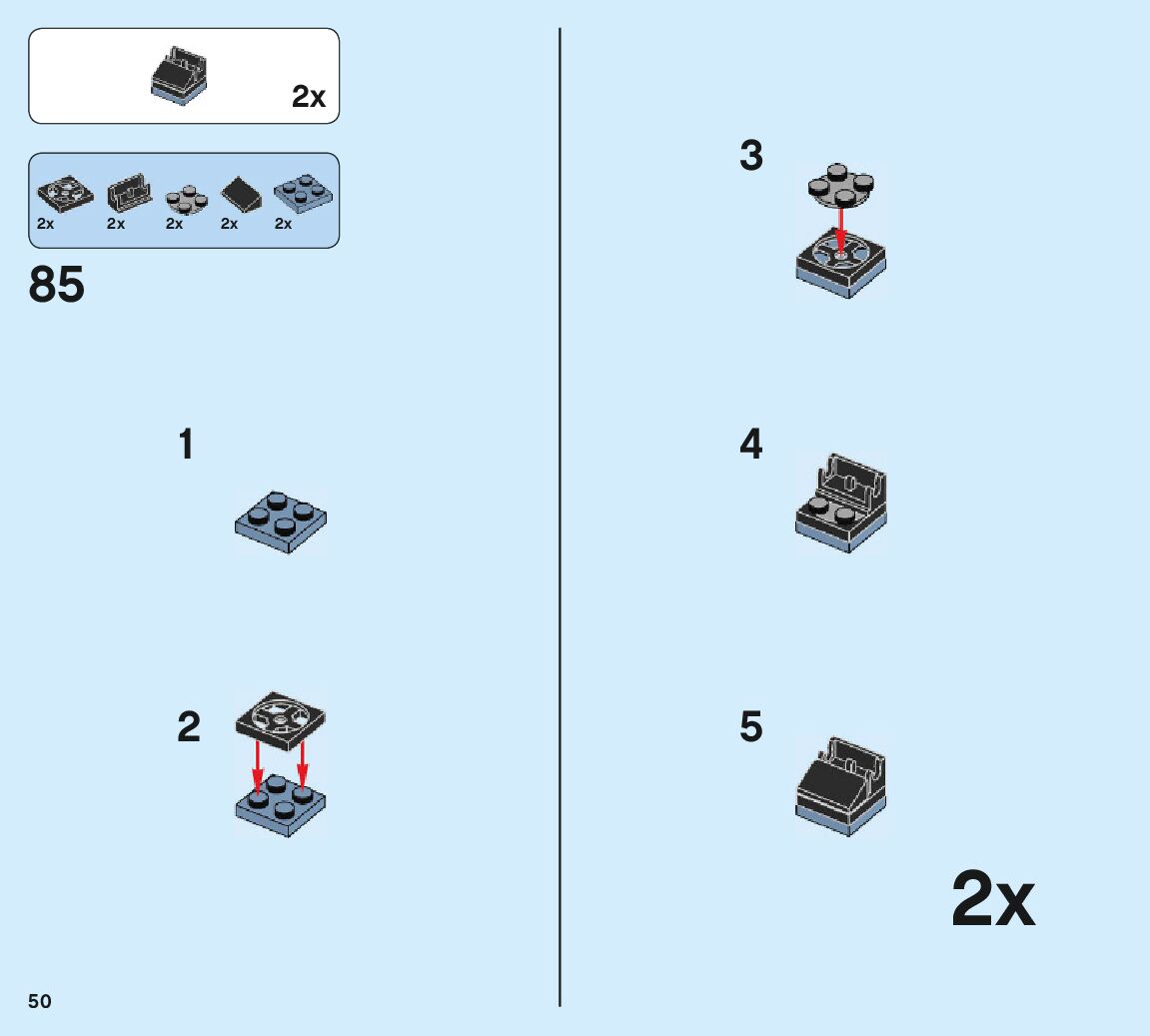 2x

2x 2x 2x 2x 2x

85

1

2

3

4

5

2x

50