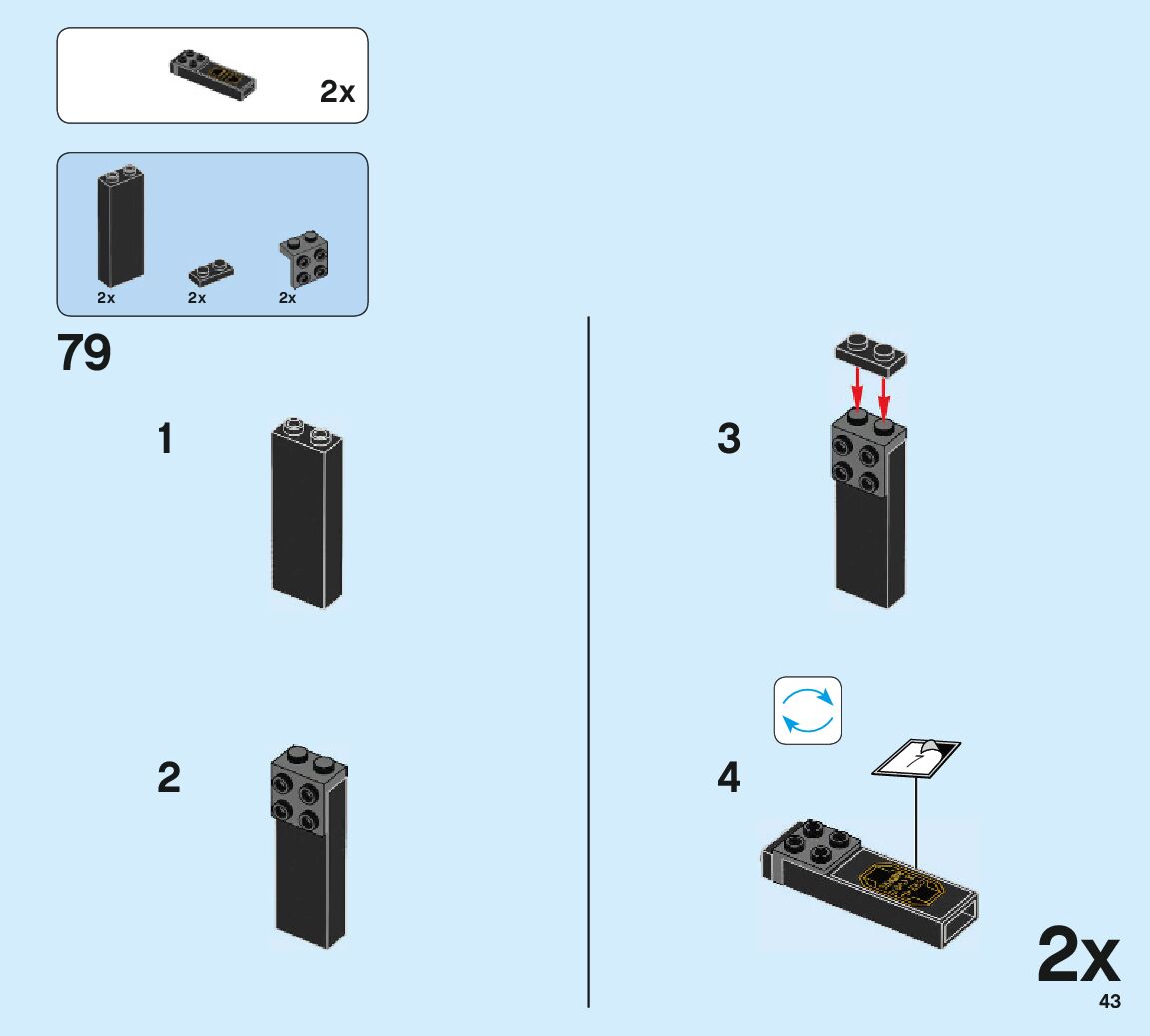 2x

2x
2x
2x

79

1

2

3

4

7

2x

43