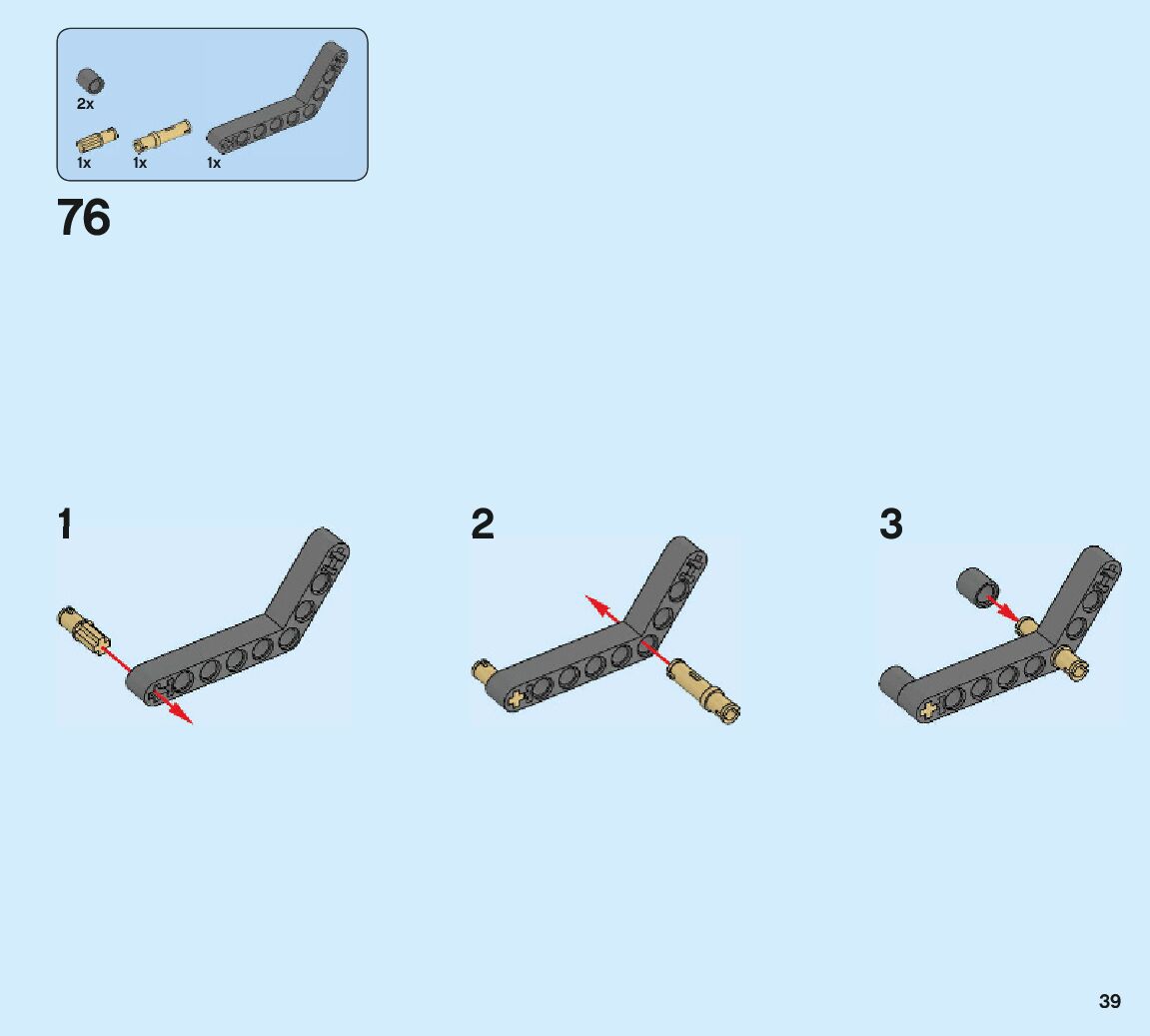 2x
1x 1x 1x

76

1

2

3

39