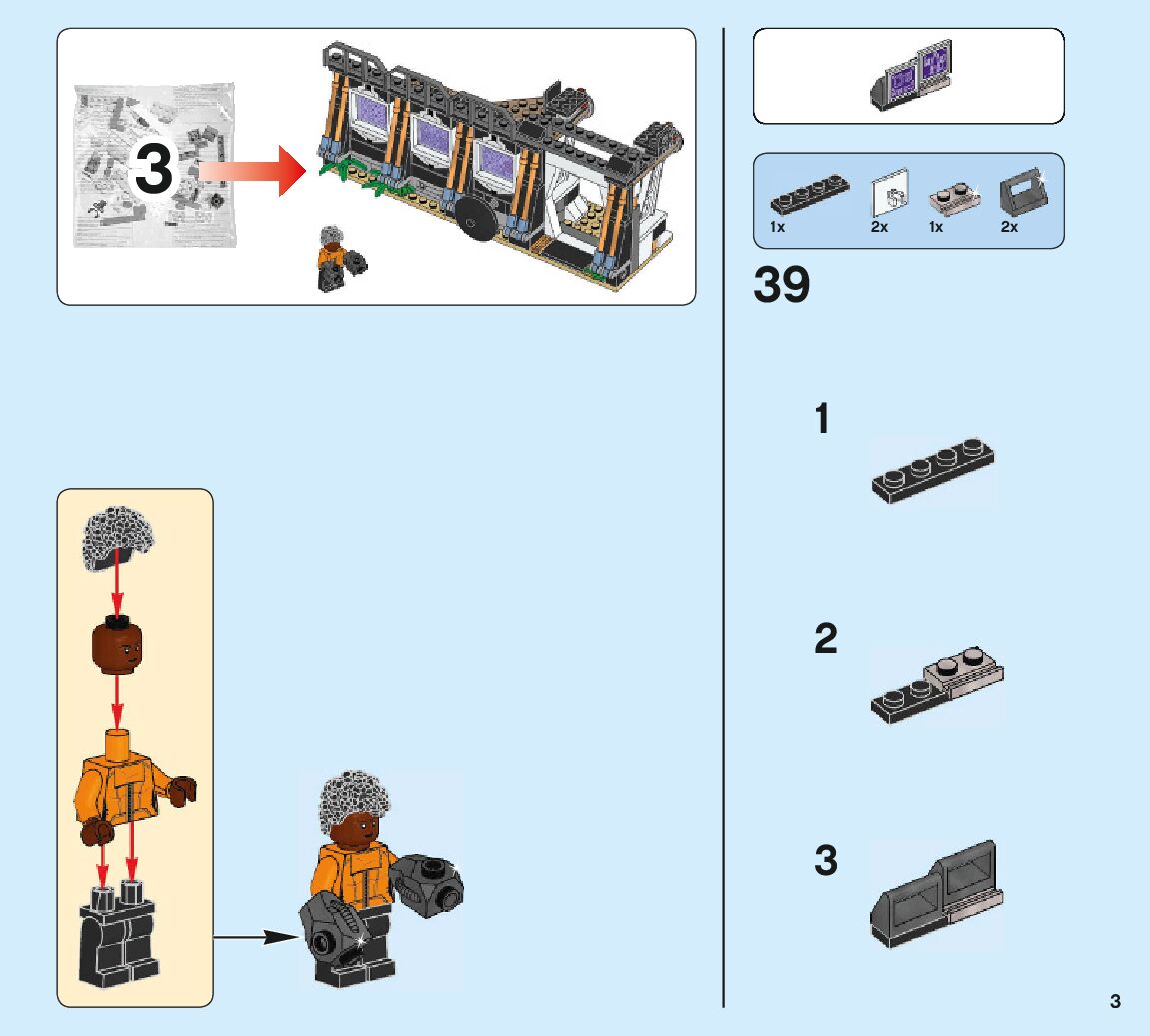 3

1x 2x 1x 2x

39

1

2

3

3