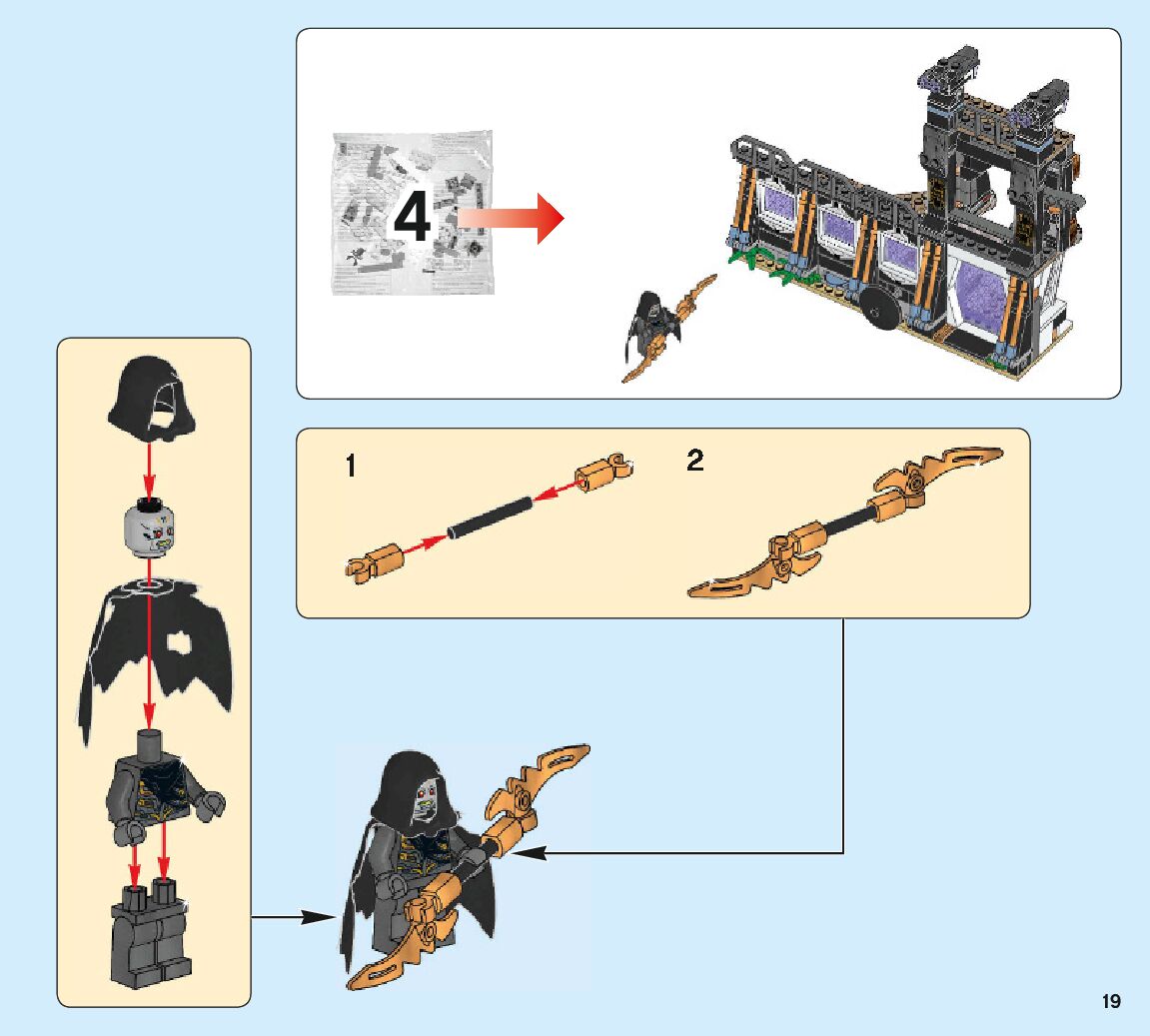 4

1

2

19