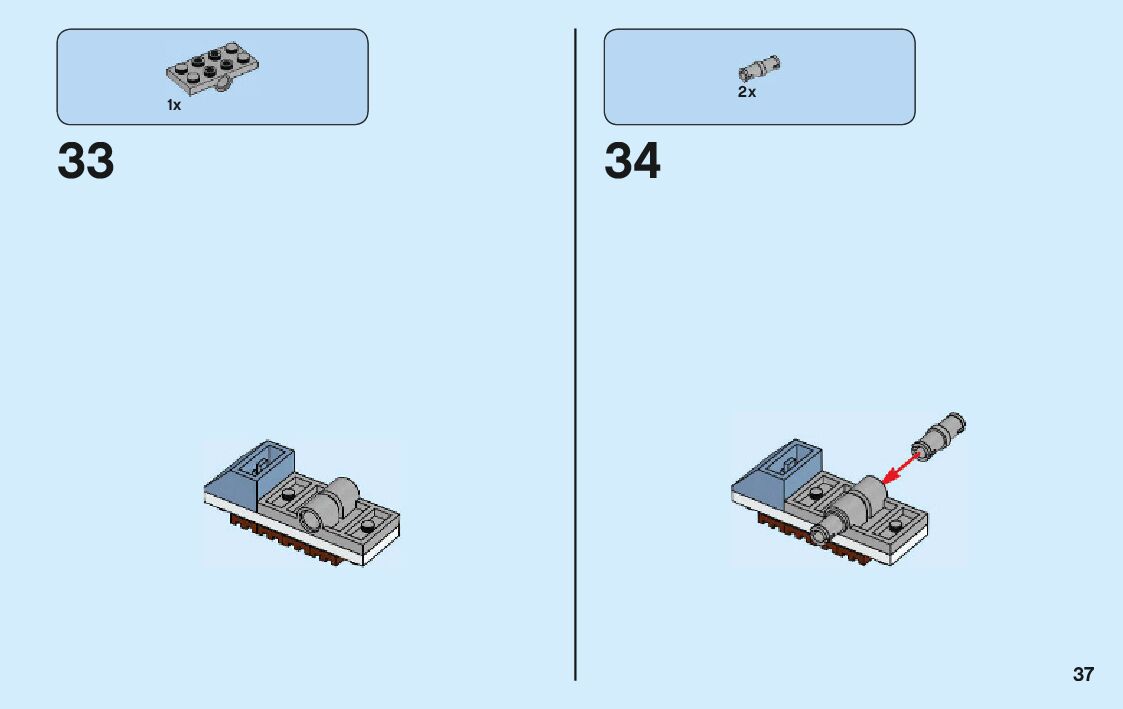 1x

33

2x

34

37