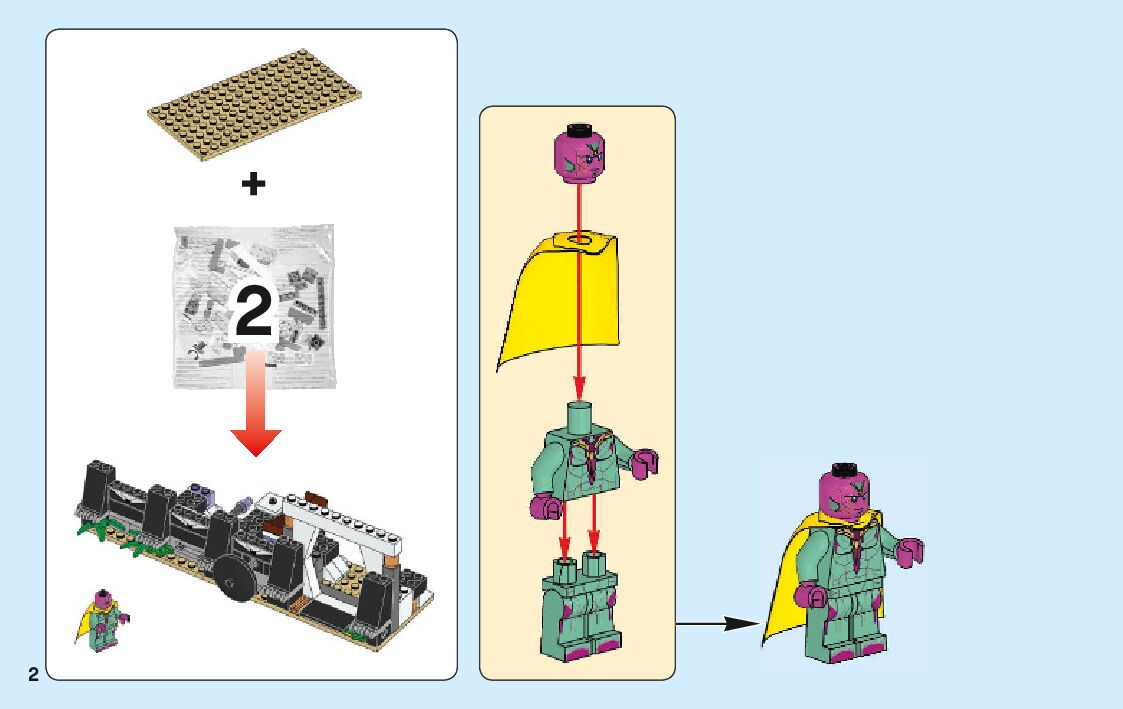 +

2

2