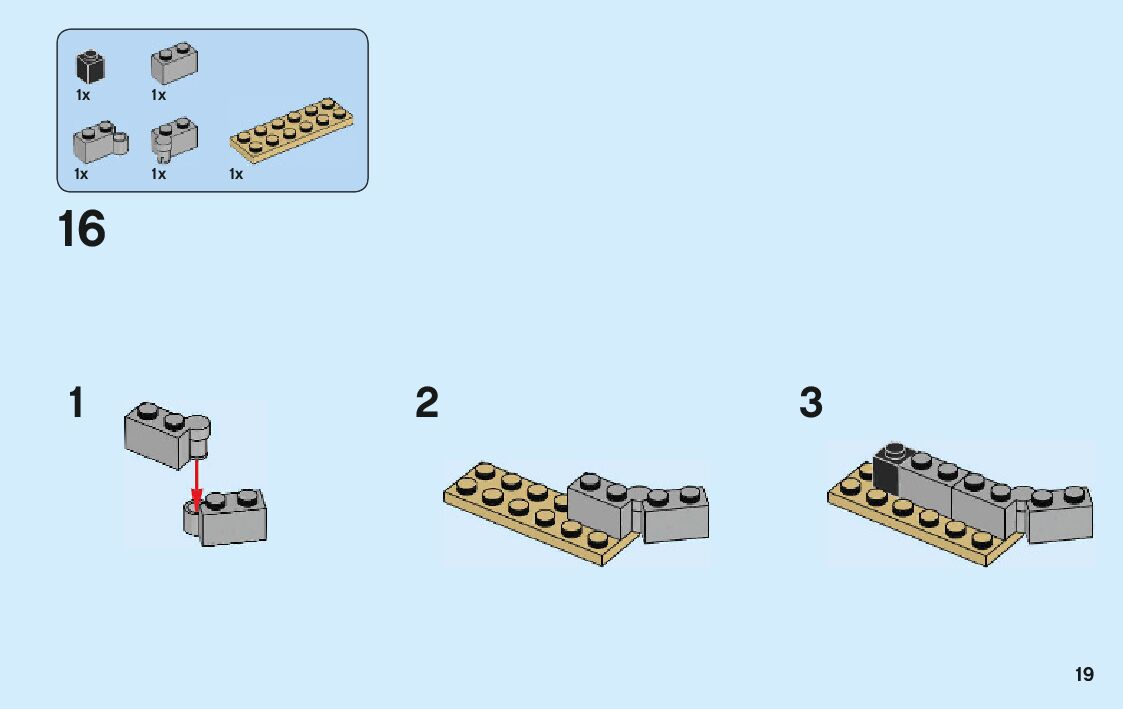 1x 1x
1x 1x 1x

16

1

2

3

19