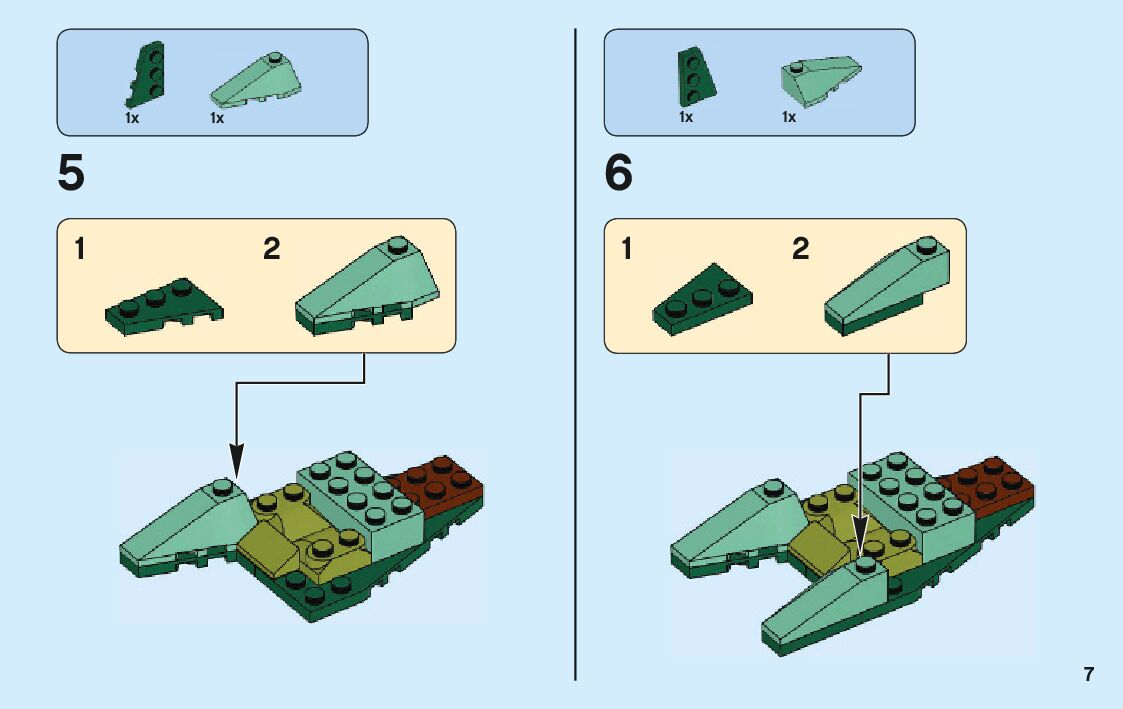 1x 1x

5

1 2

1x 1x

6

1 2

7