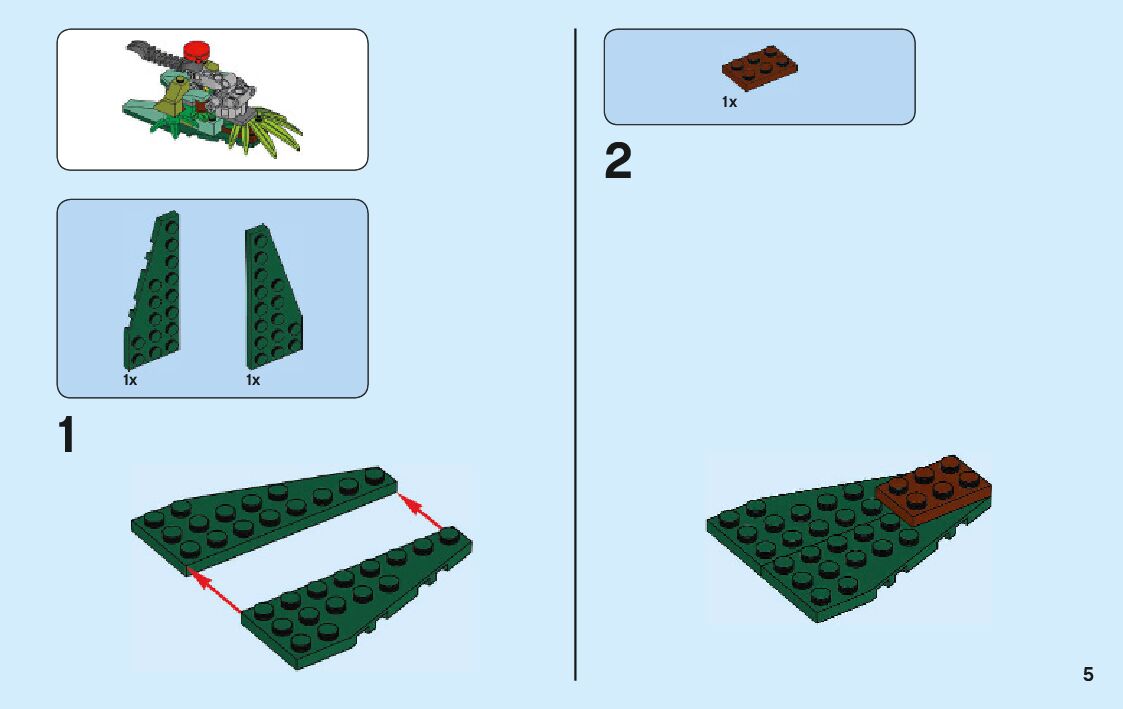 1x 1x

1

1x

2

5