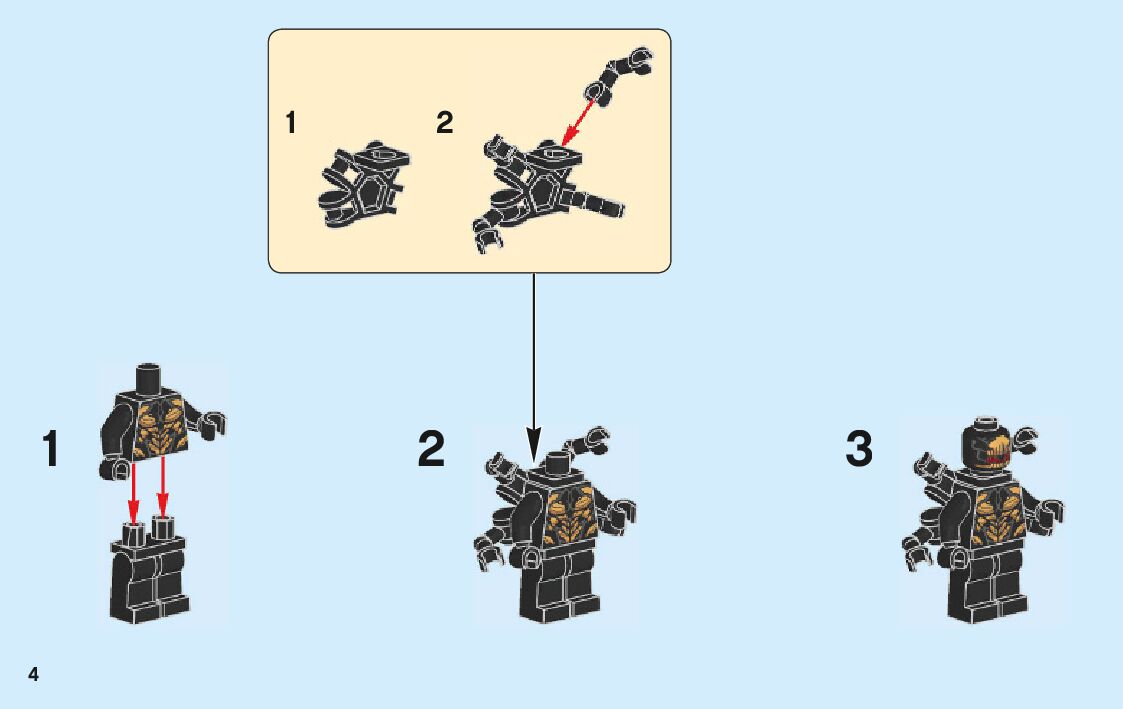 1

2

1

2

3

4