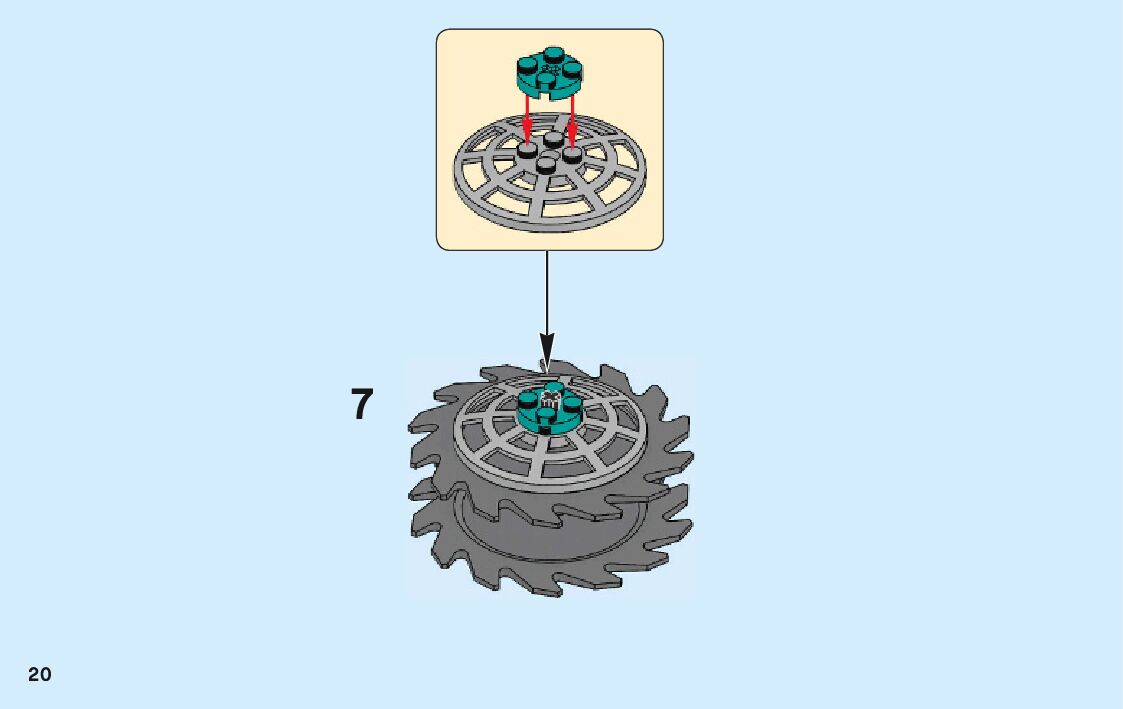 7

20