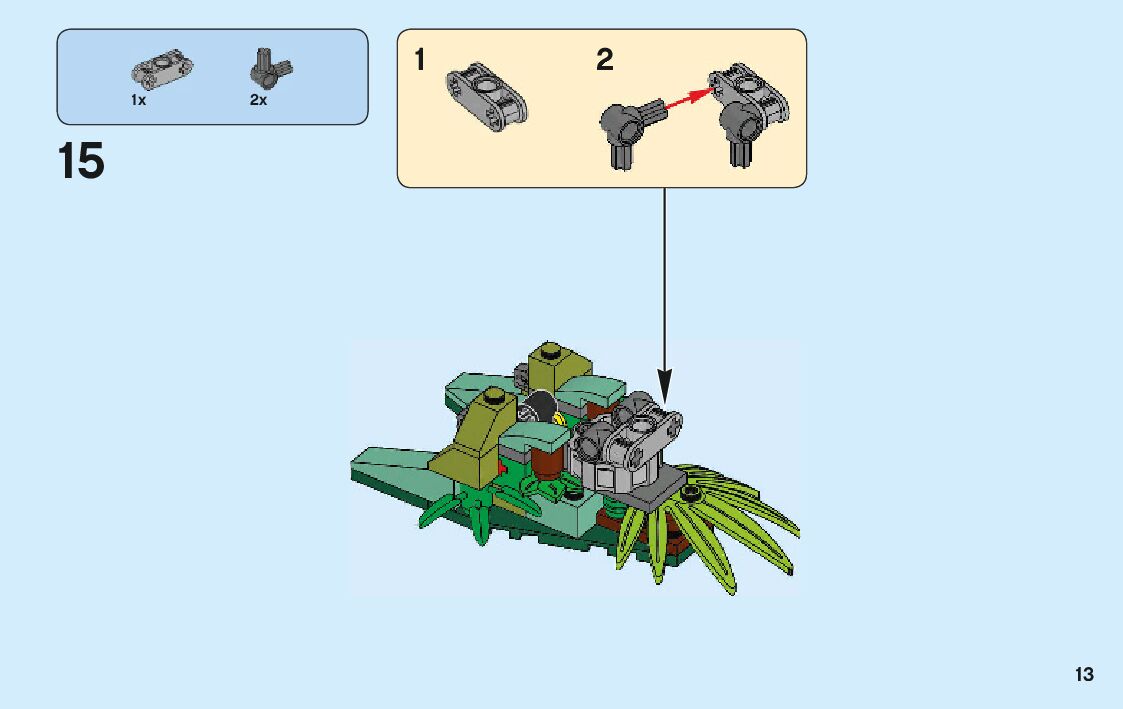 1x

2x

15

1

2

13