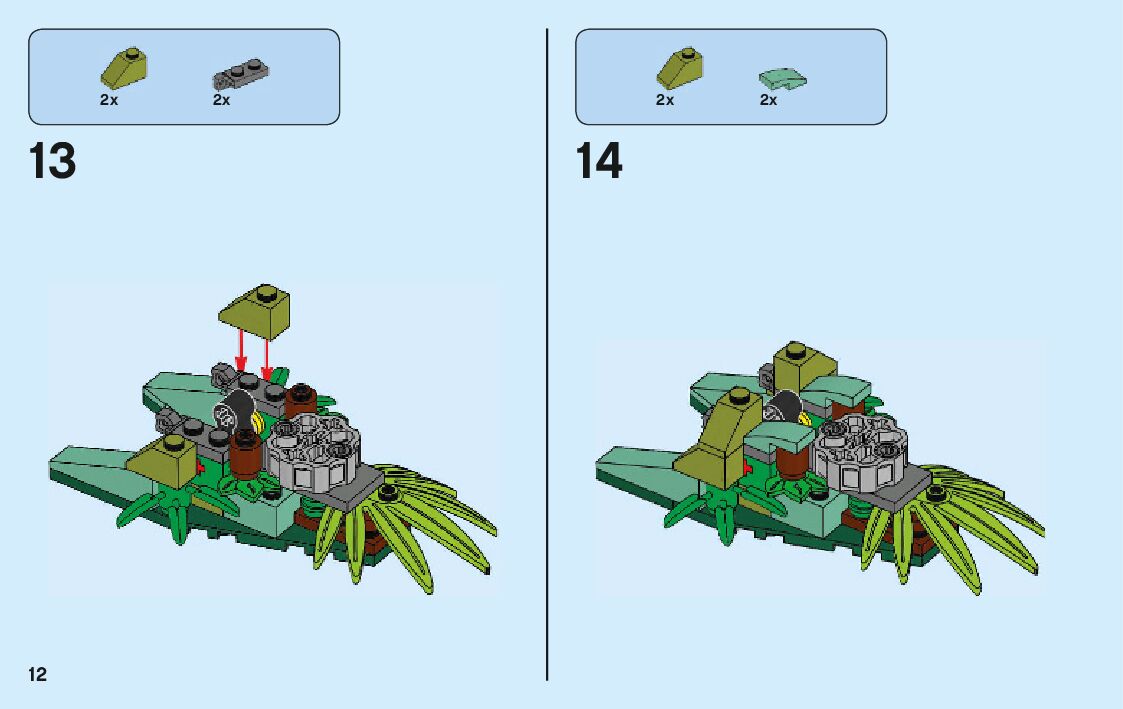 2x 2x

13

2x 2x

14

12