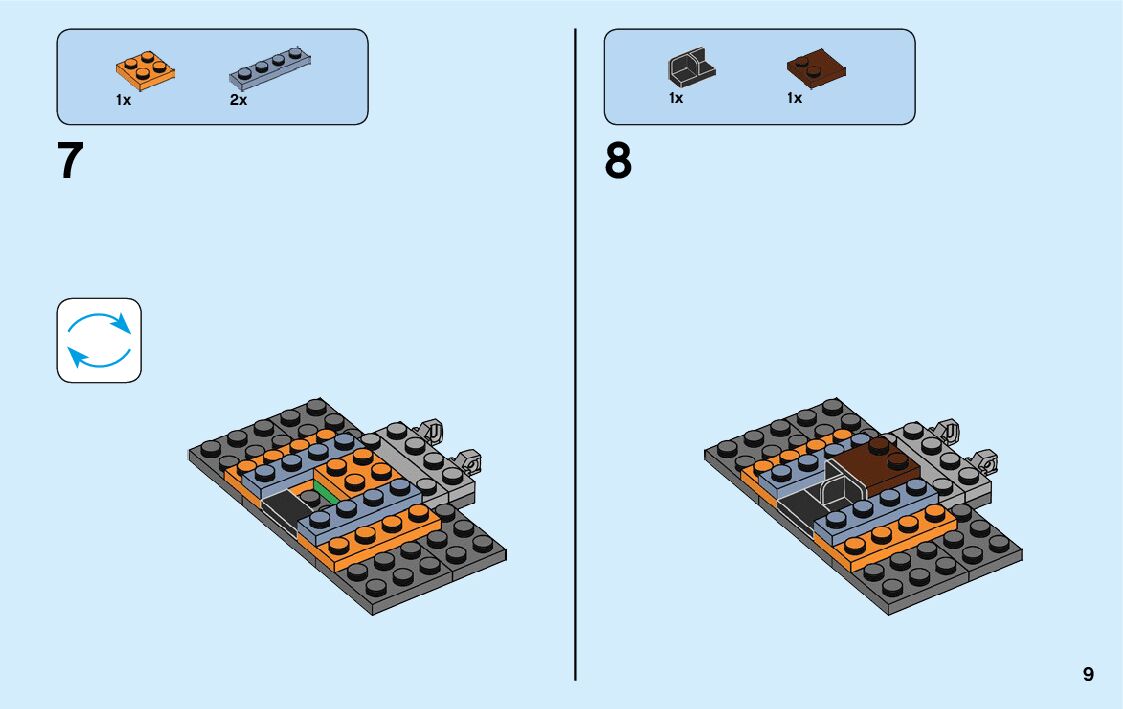 1x 2x

7

1x 1x

8

9