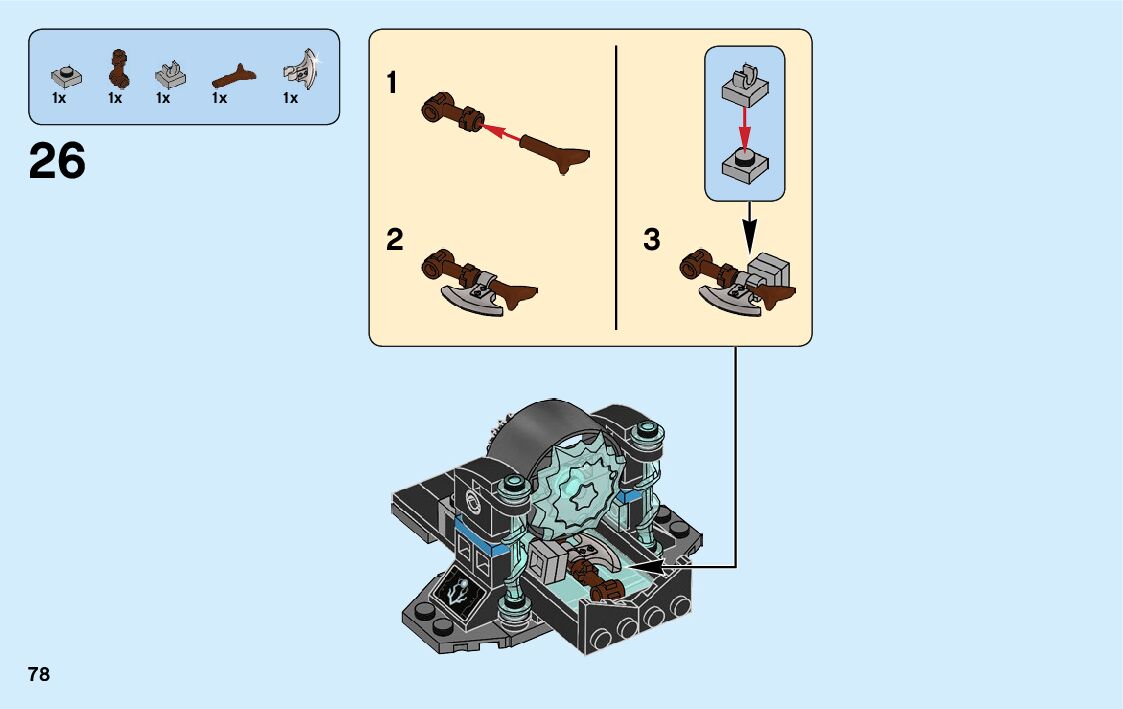 1x 1x 1x 1x 1x

26

1

2

3

78