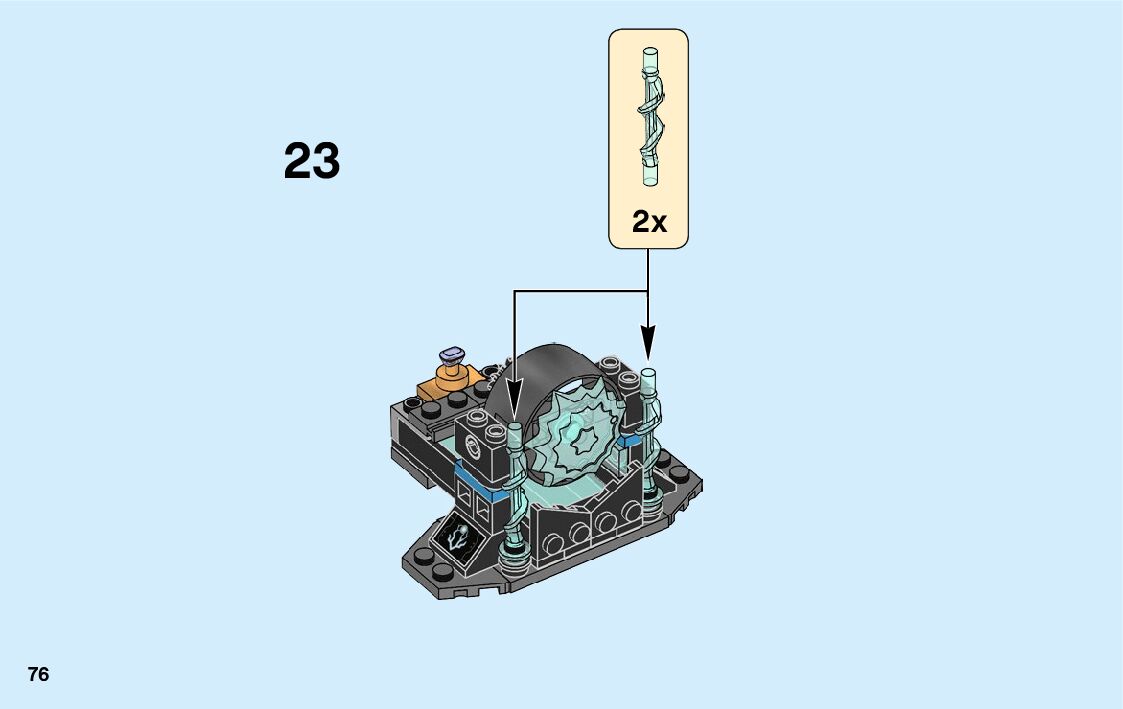 23

2x

76