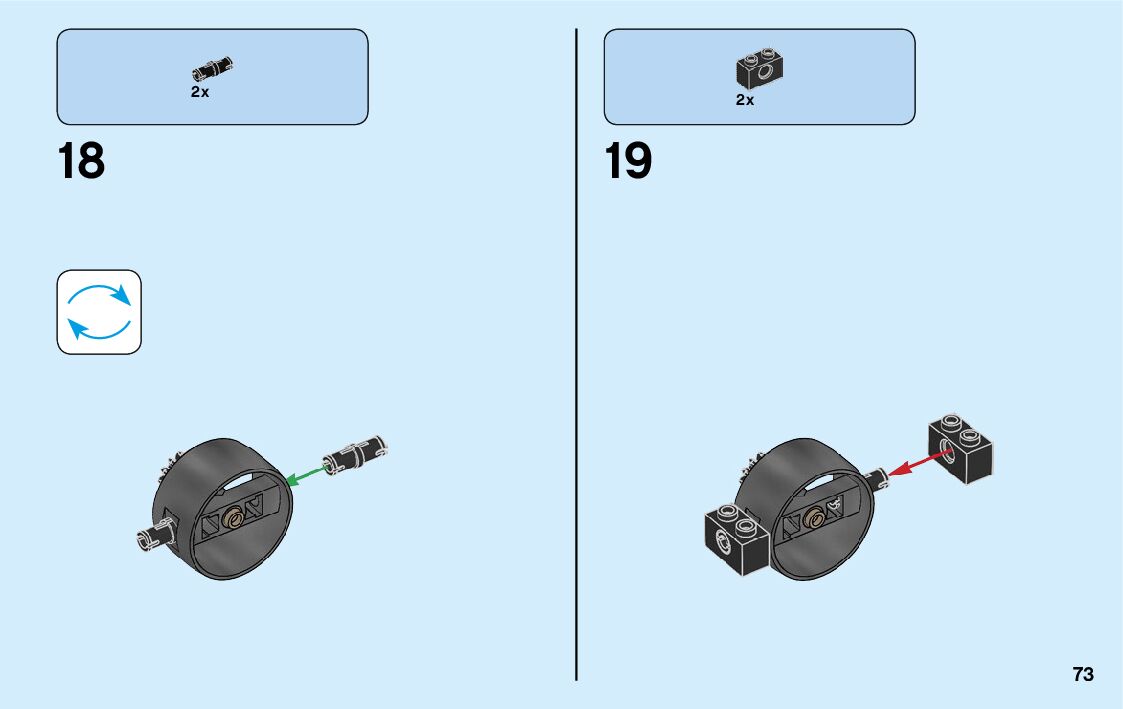 2x

18

2x

19

73