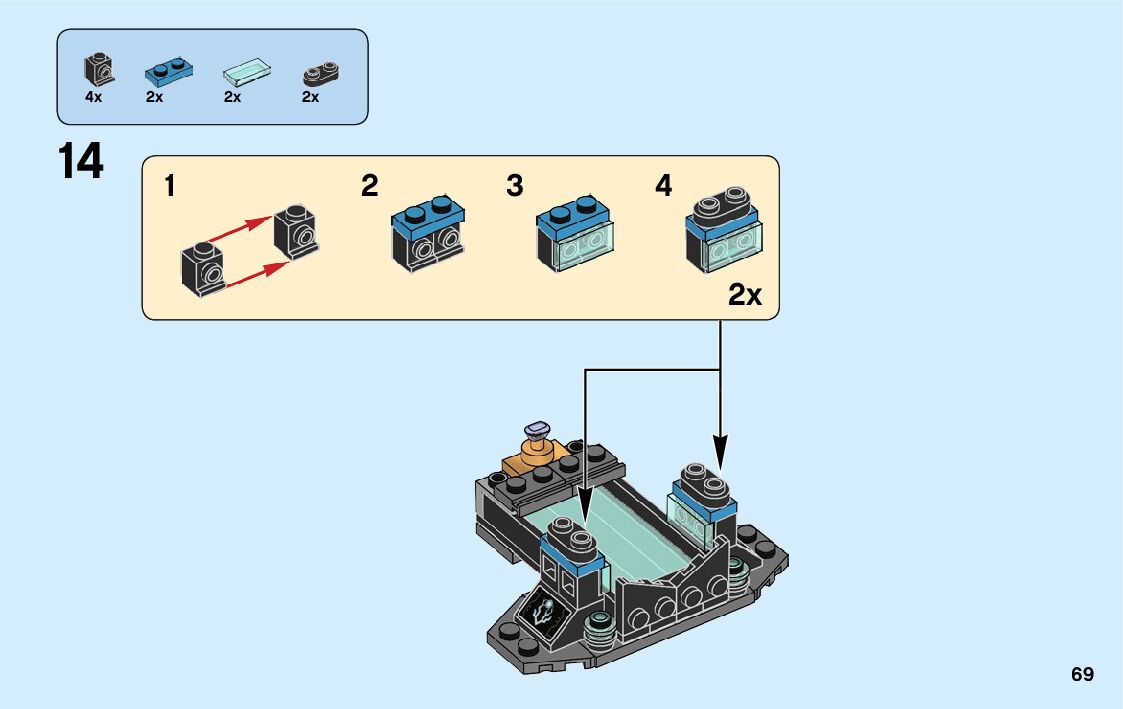 4x 2x 2x 2x

14

1 2 3 4

2x

69