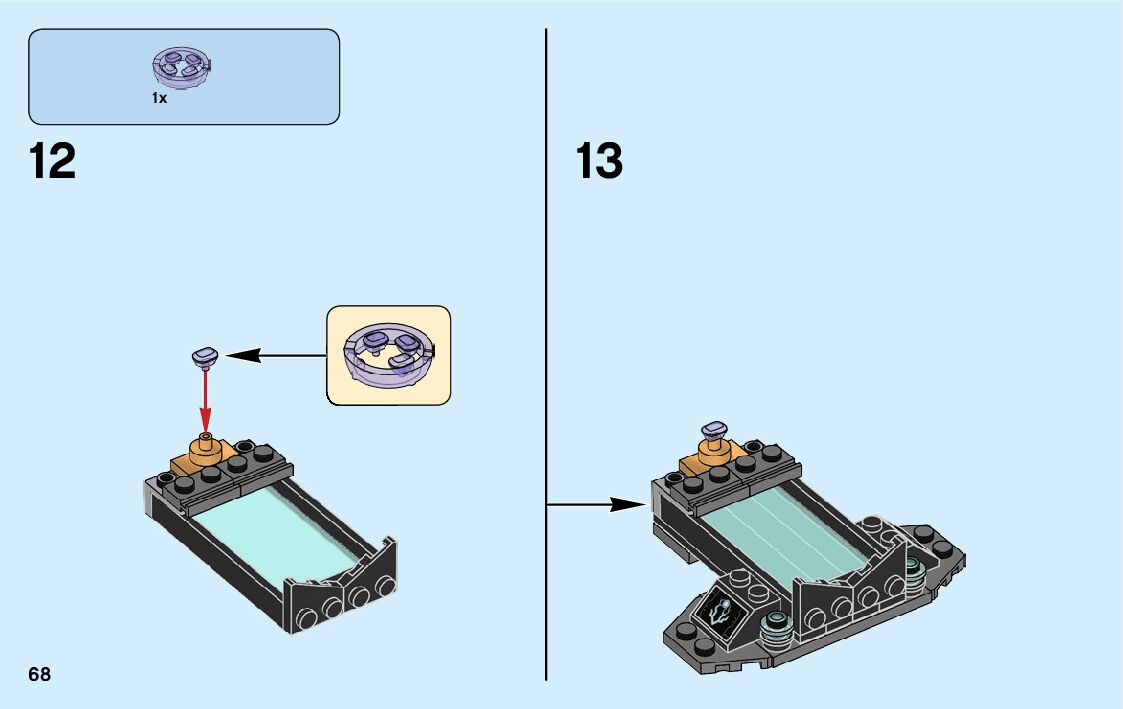 1x

12

13

68