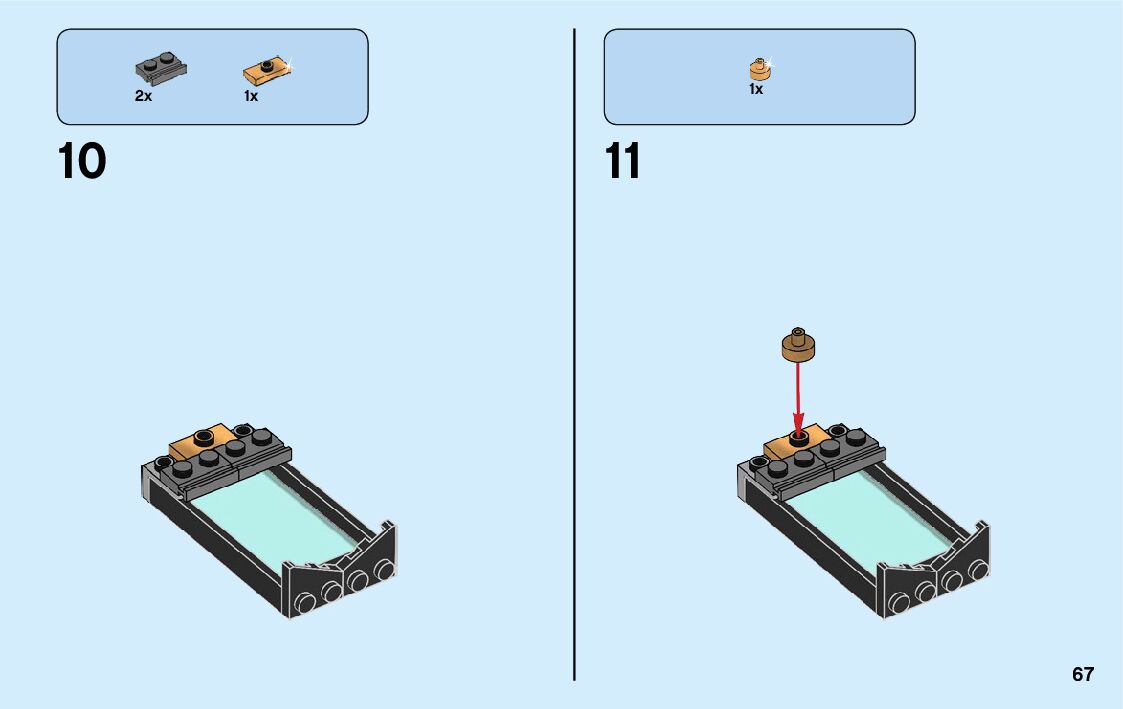 2x

1x

10

1x

11

67