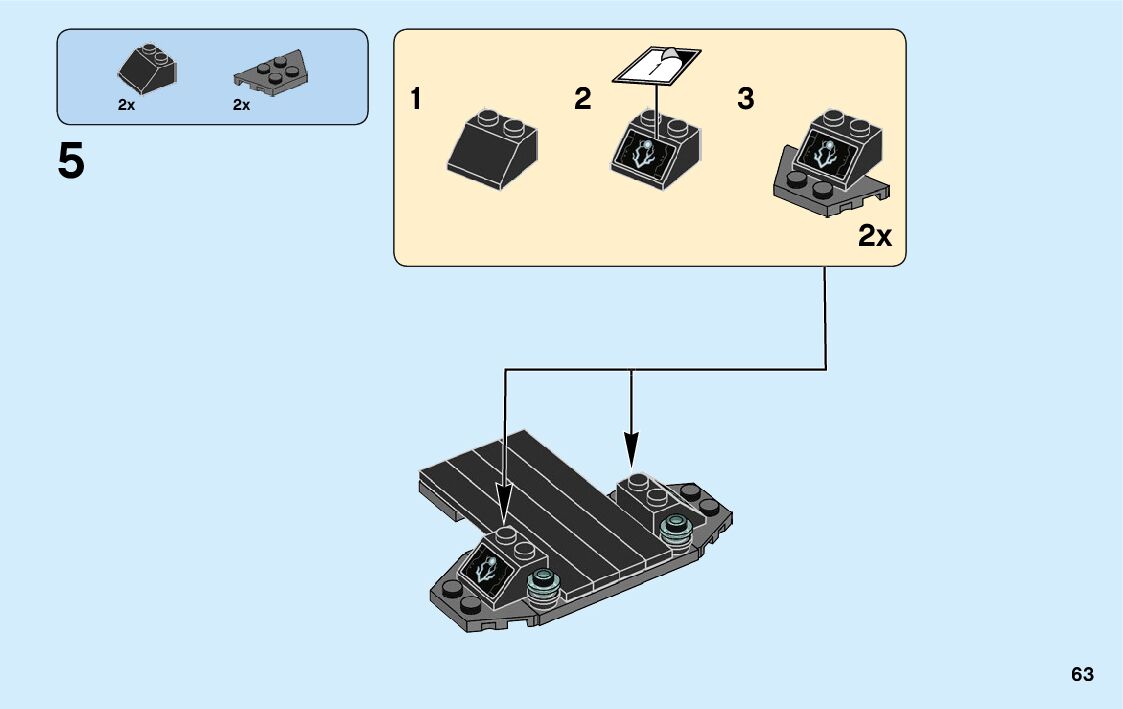 2x 2x

5

1 2 3

2x

63