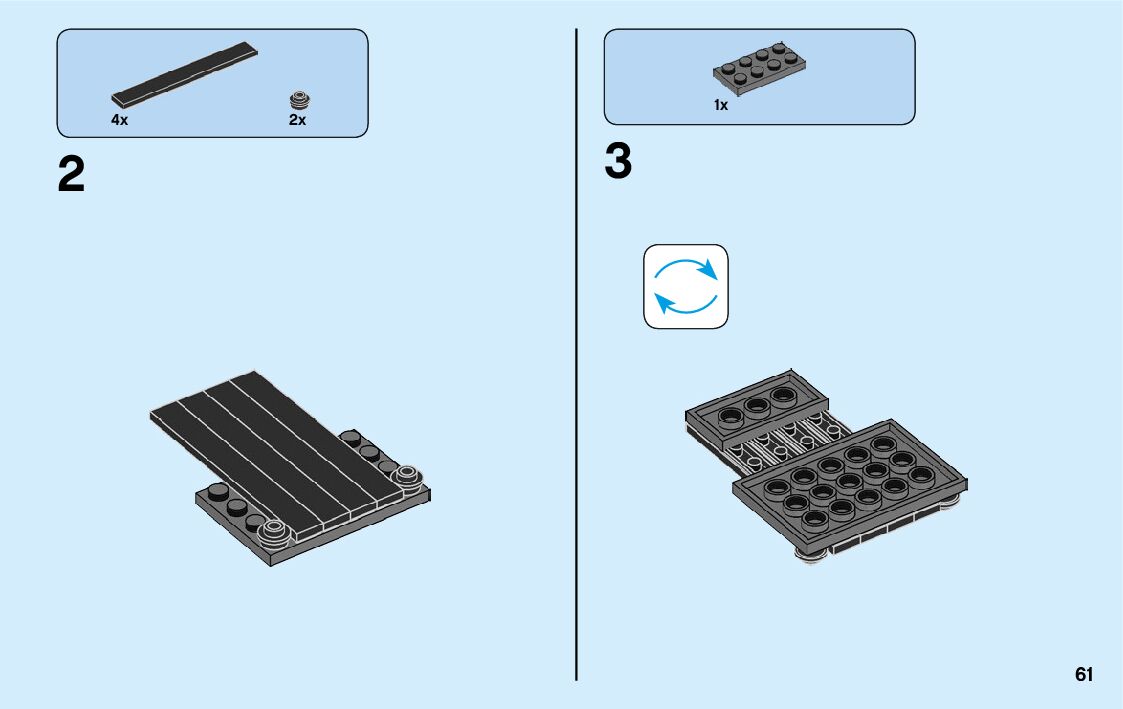 4x
2x

2

1x

3

61