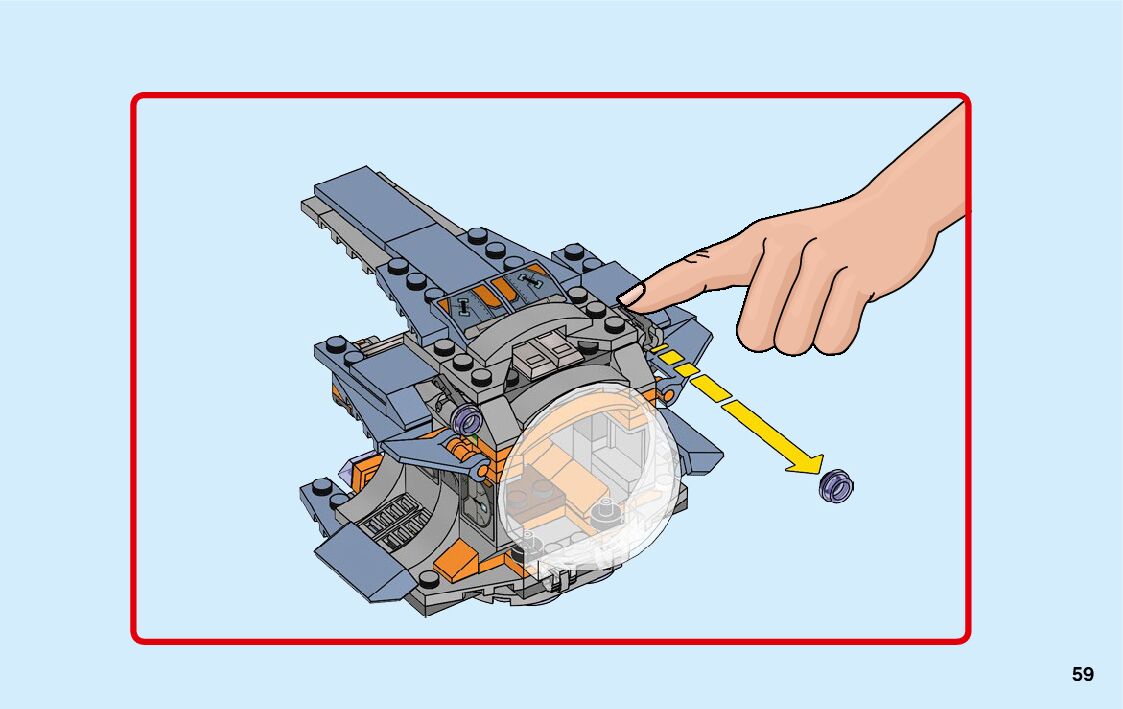 59