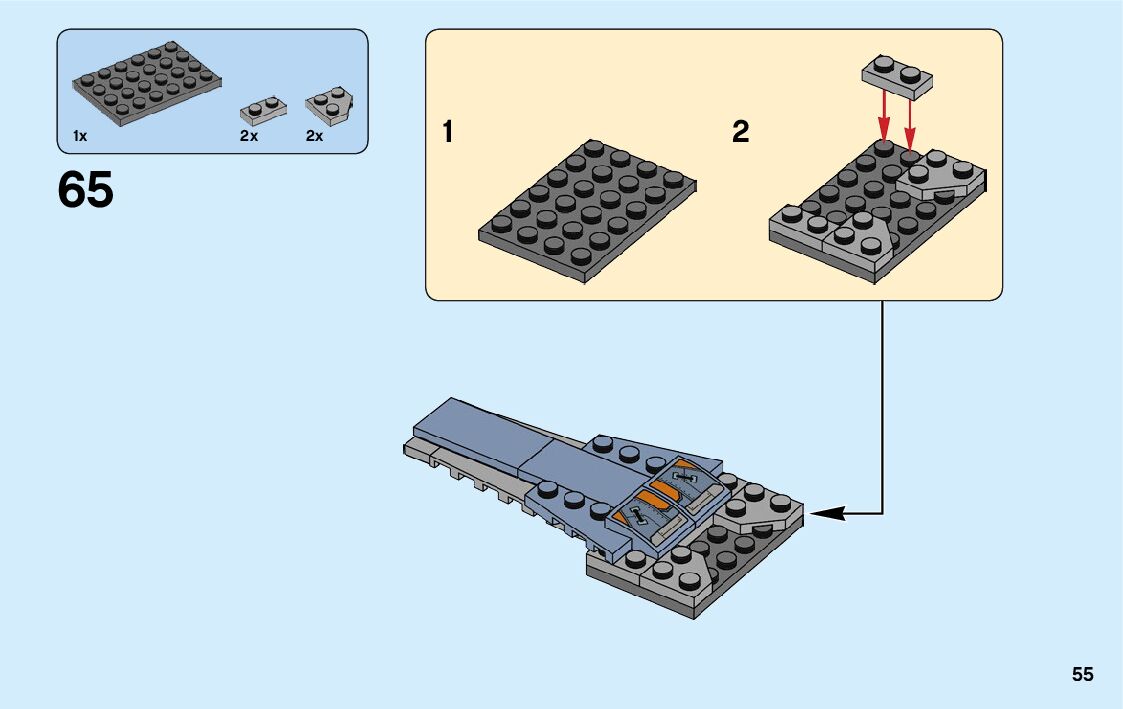 1x 2x 2x

65

1

2

55