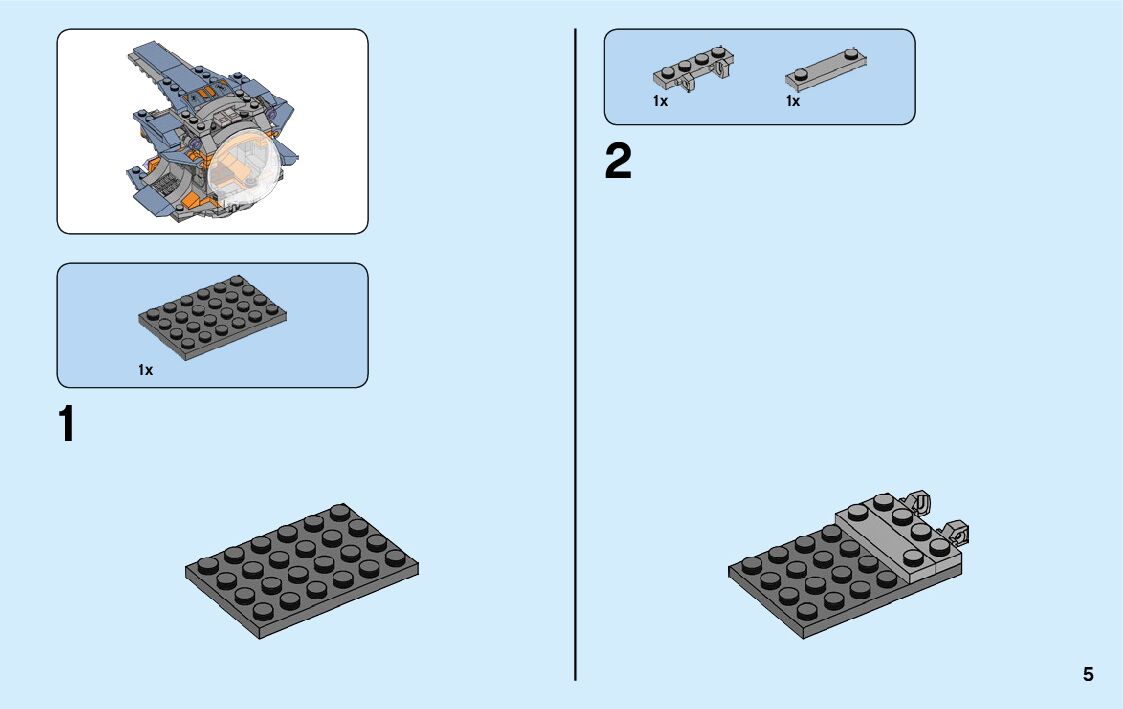 1x

1

1x

1x

2

5