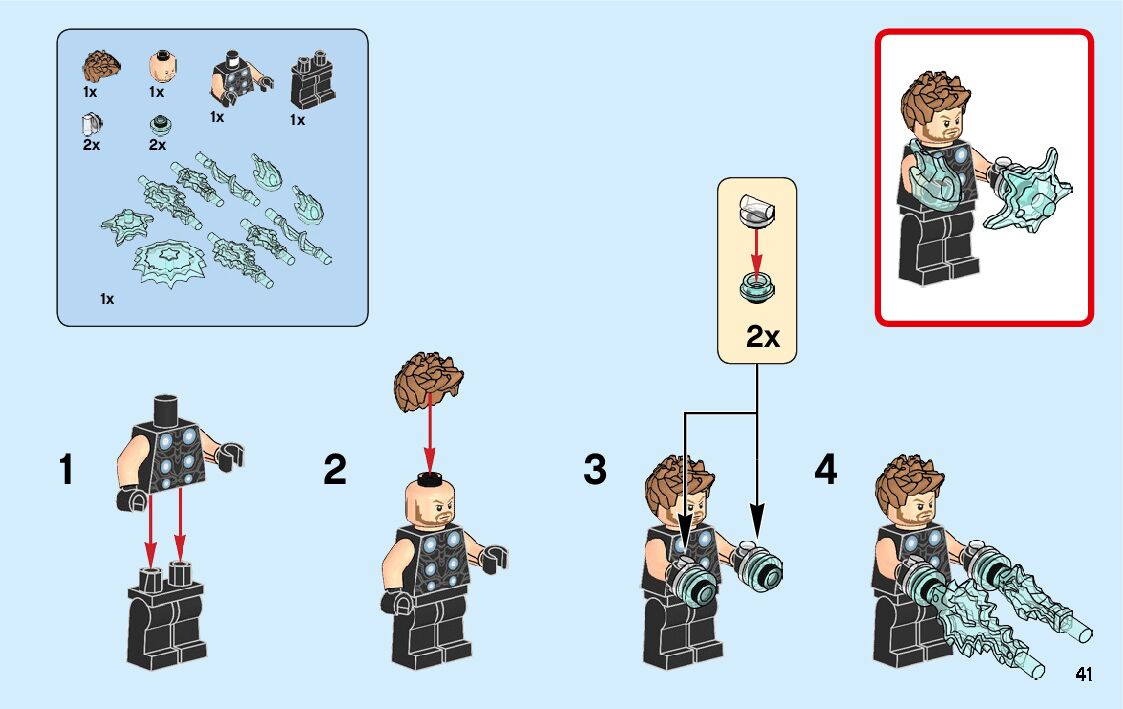 1x 1x 1x 1x
2x 2x
1x

2x

1

2

3

4

41