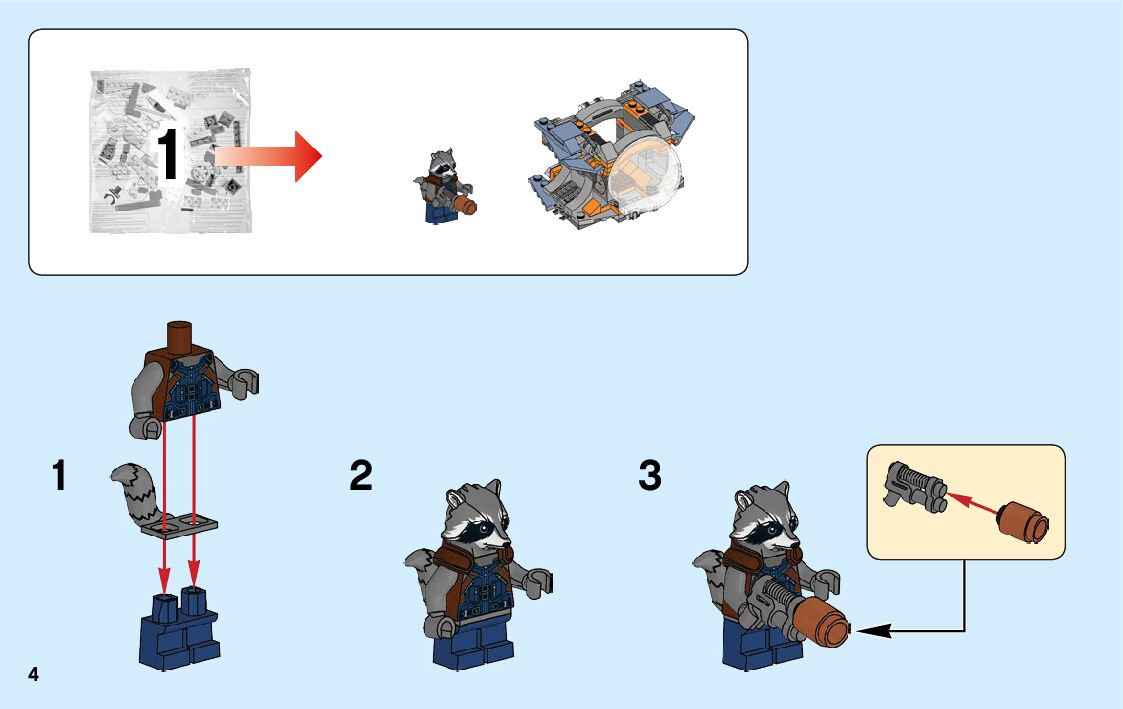 1

1

2

3

4