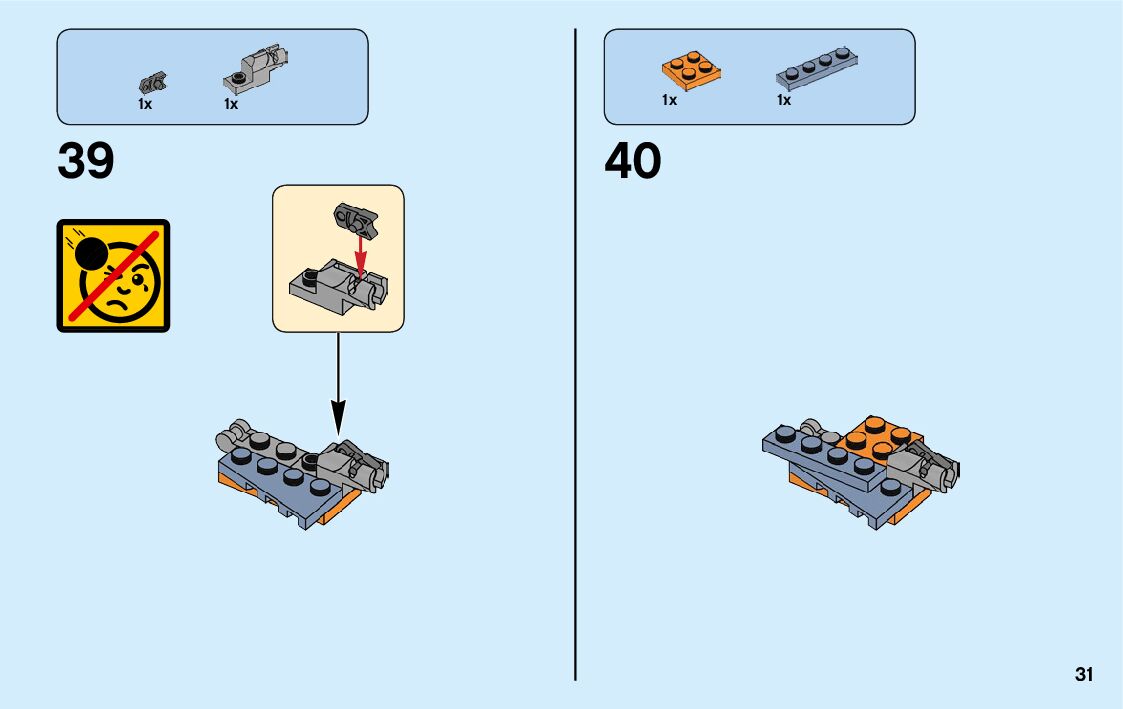 1x 1x

39

1x 1x

40

31