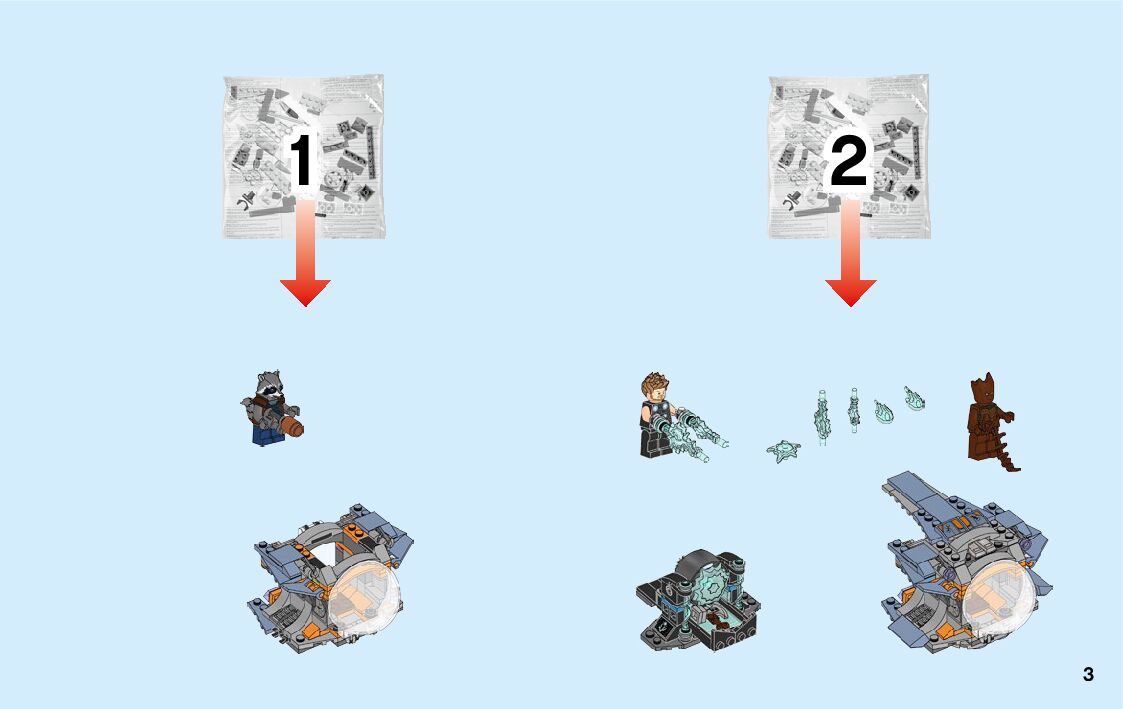 1

2

3