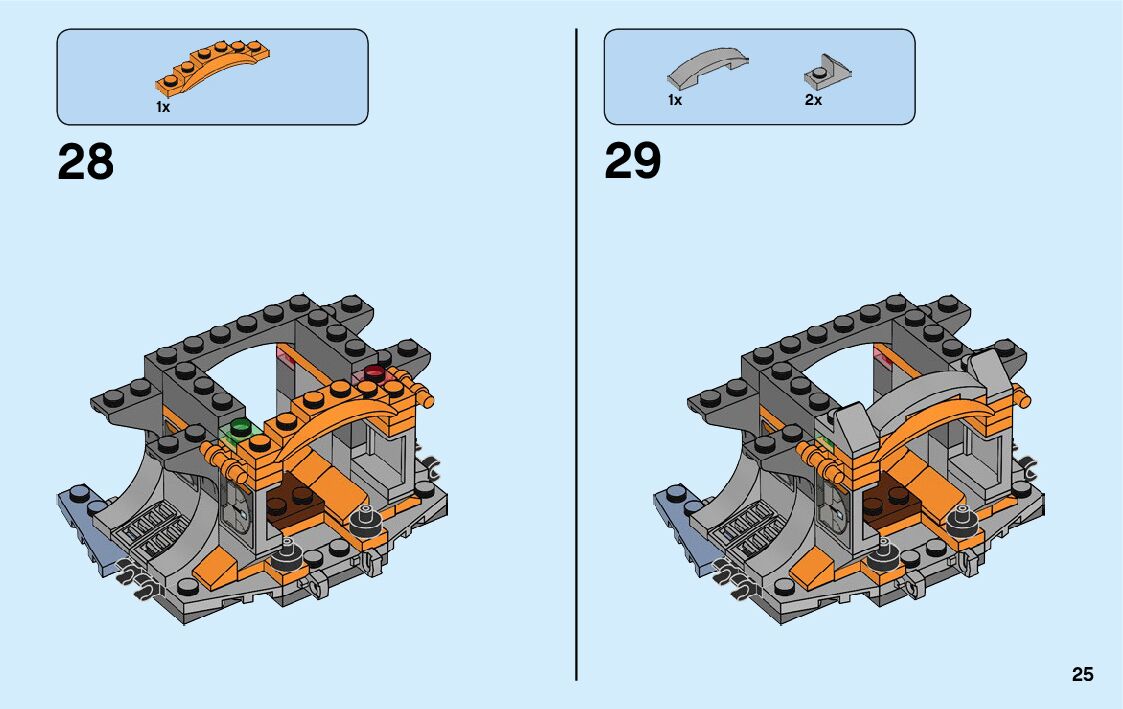 1x

28

1x

2x

29

25