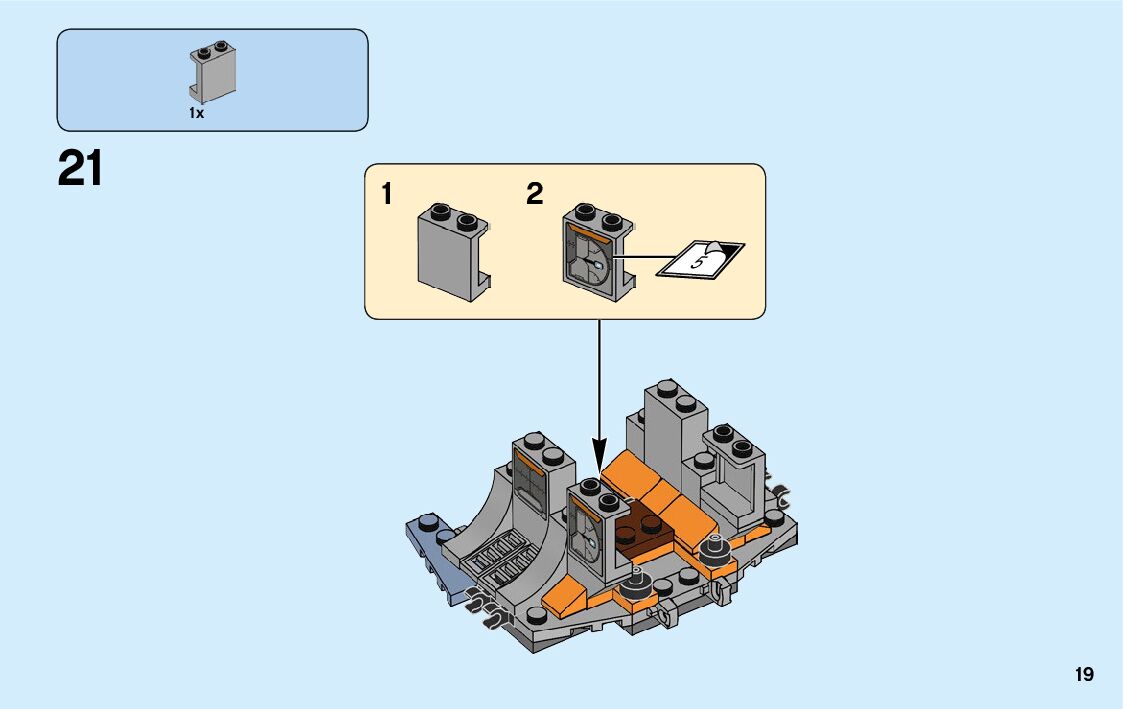 1x

21

1

2

5

19