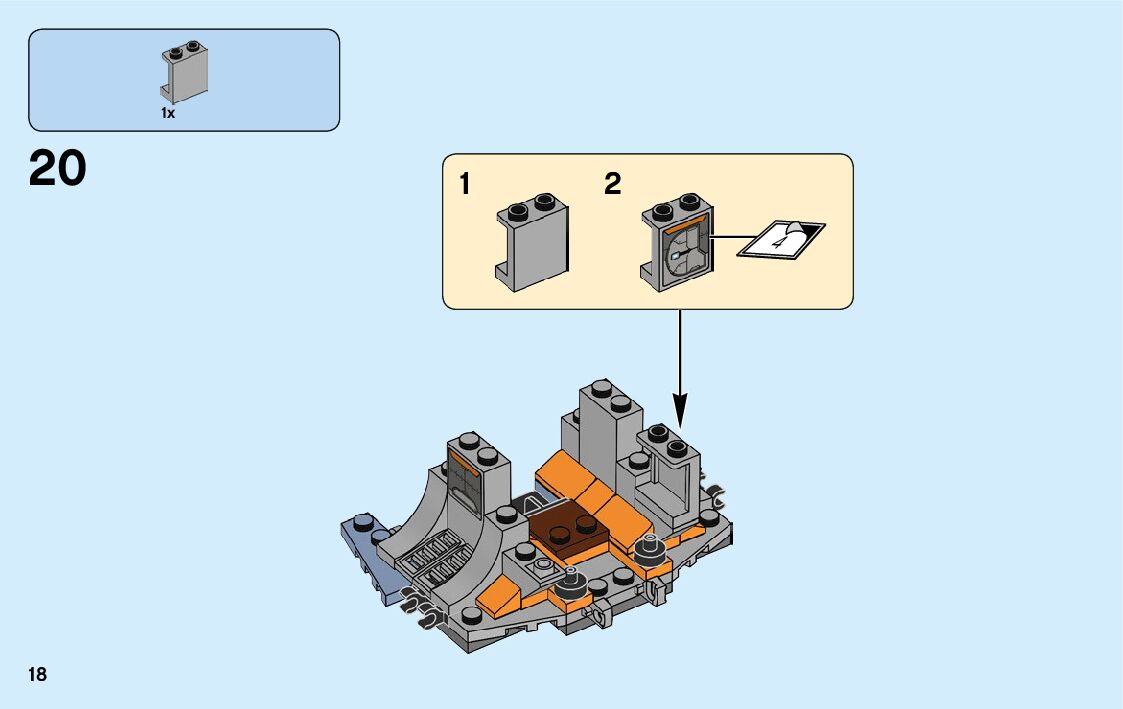 1x

20

1

2

4

18