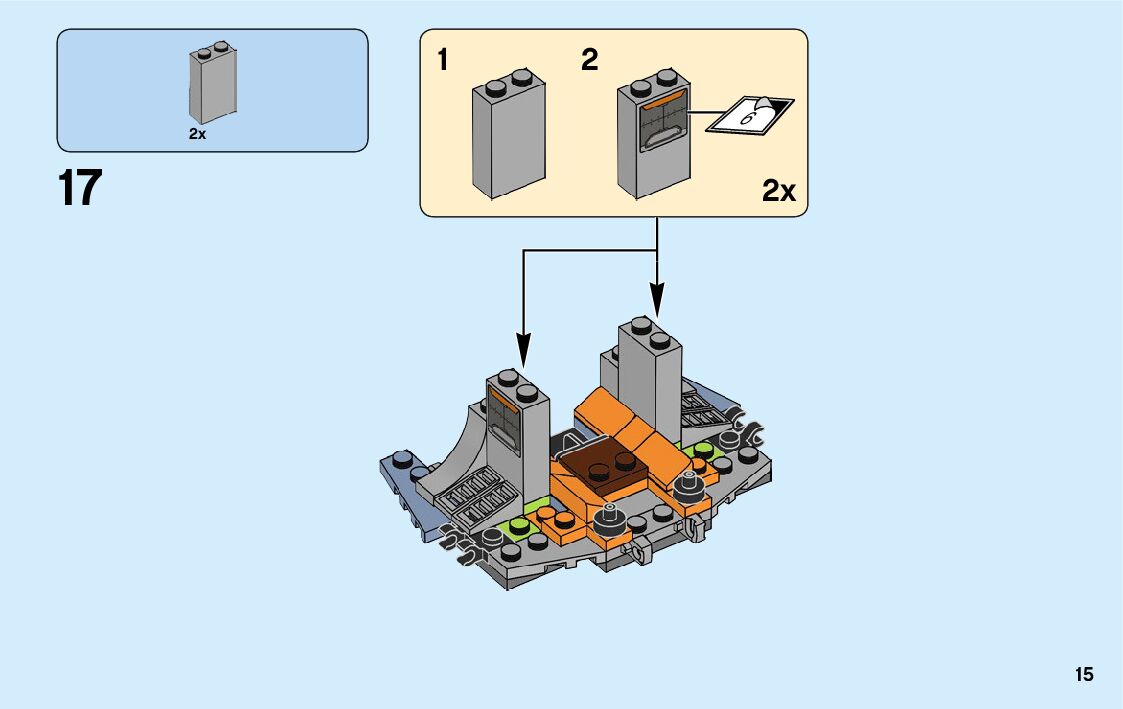 2x

17

1

2

6

2x

15