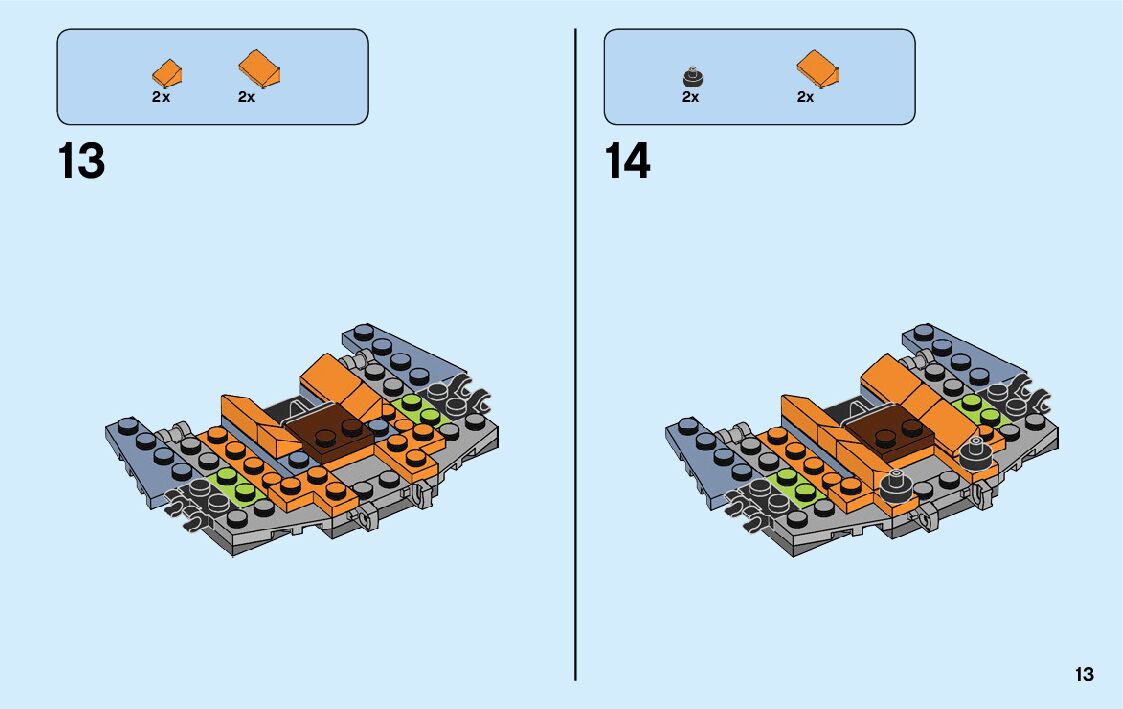 2x 2x

13

2x 2x

14

13