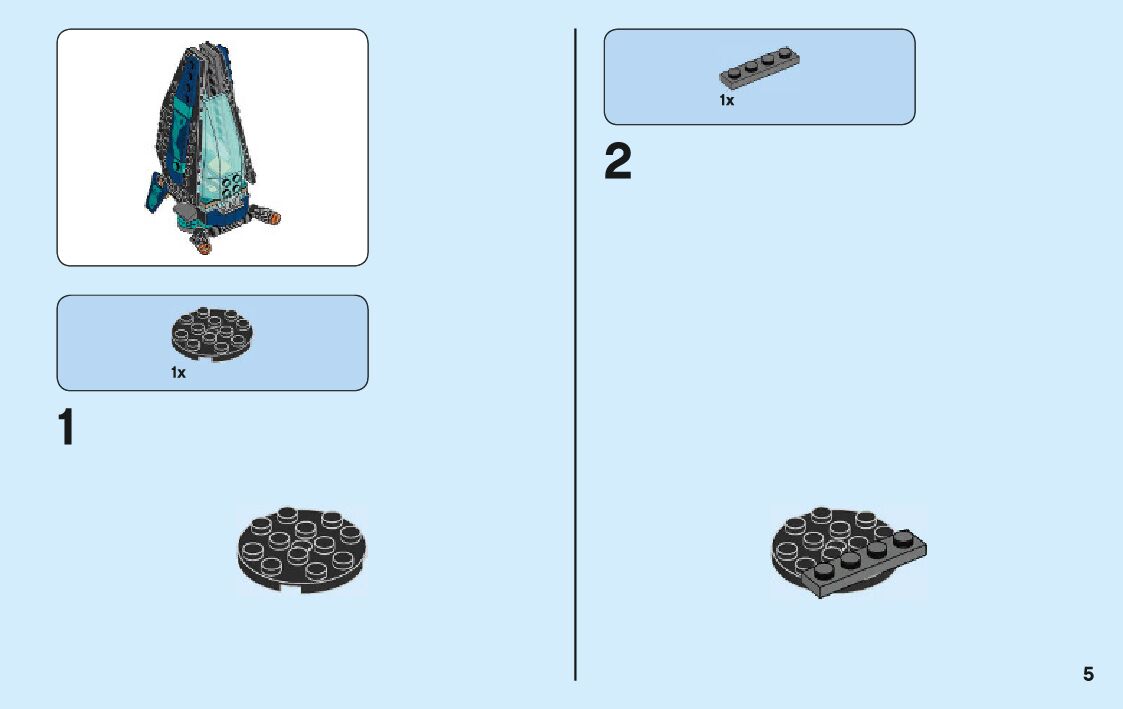 1x

1

1x

2

5