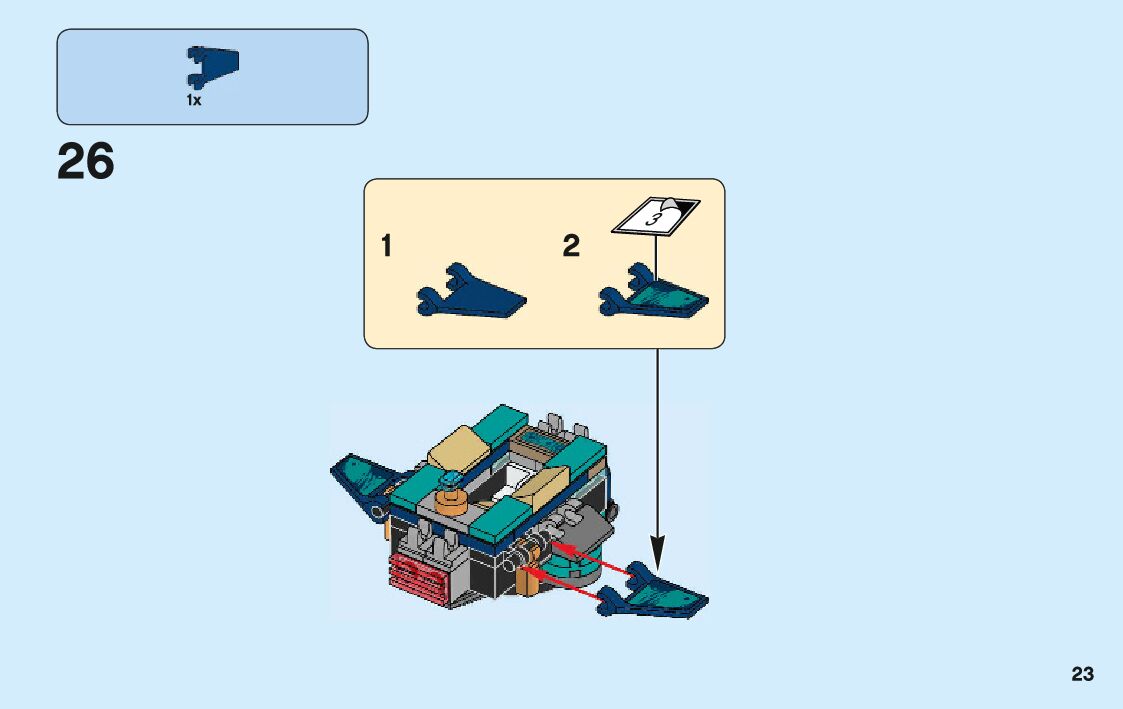 1x

26

1

2

3

23