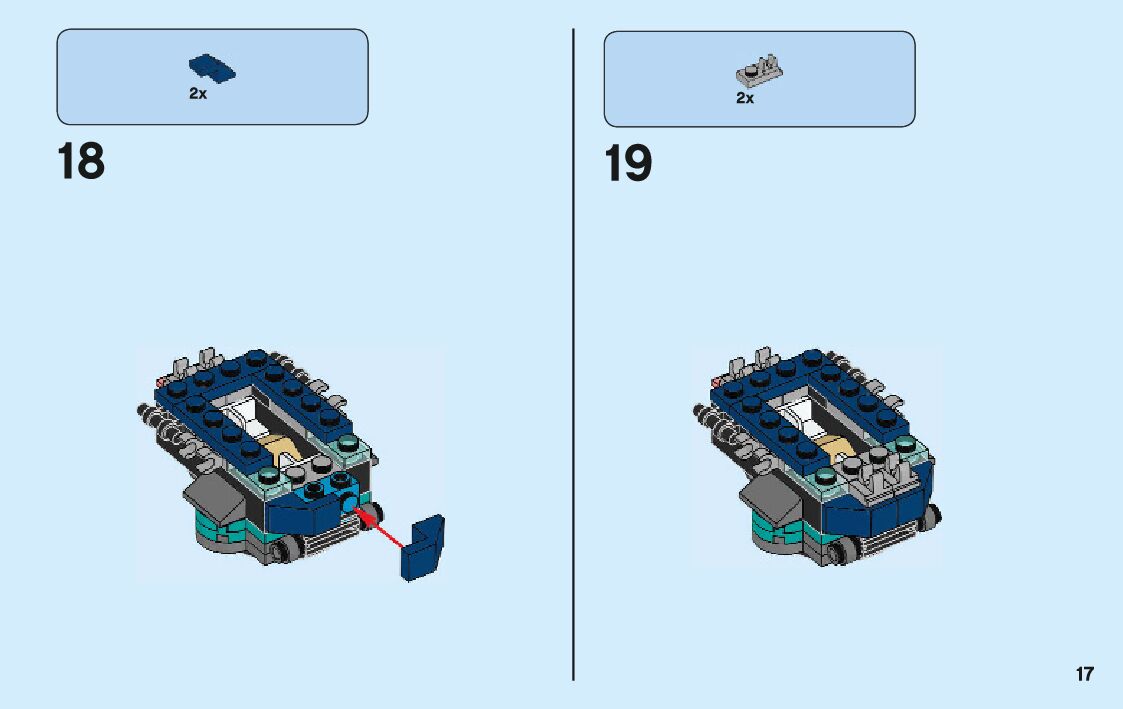 2x

18

2x

19

17