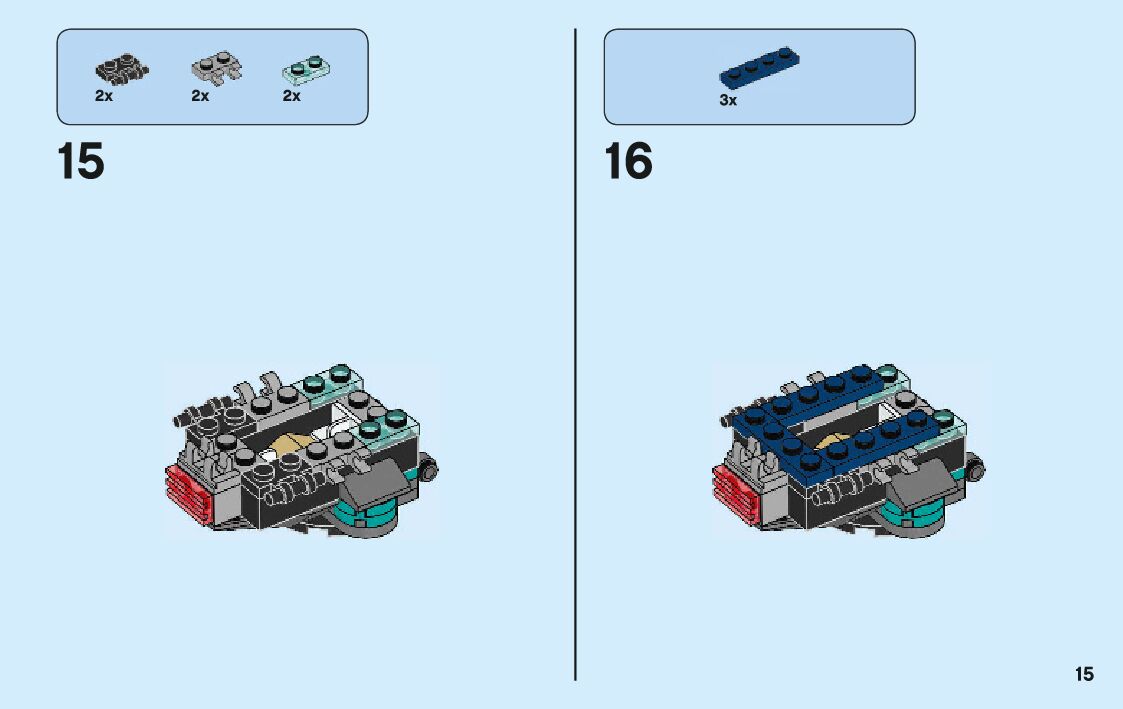 2x 2x 2x

15

3x

16

15